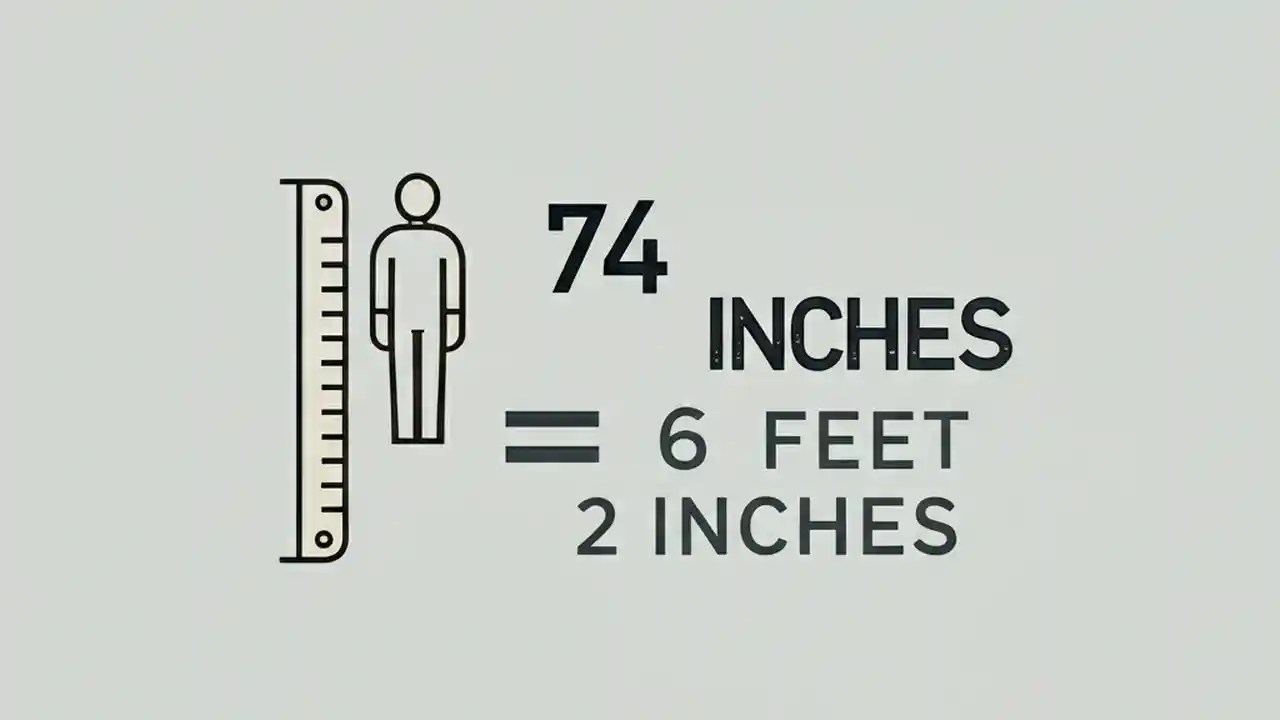 74
INCHES
= 6 FEET
2 INCHES