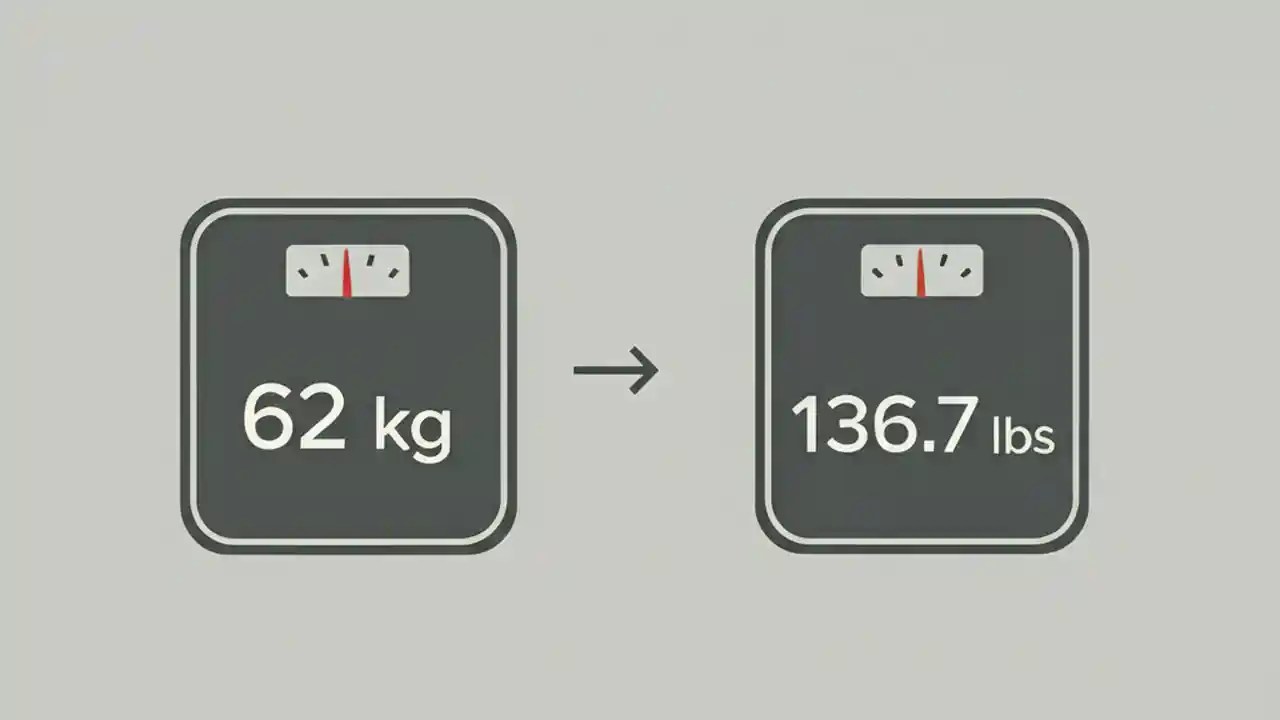 62 kg

→

136.7 lbs