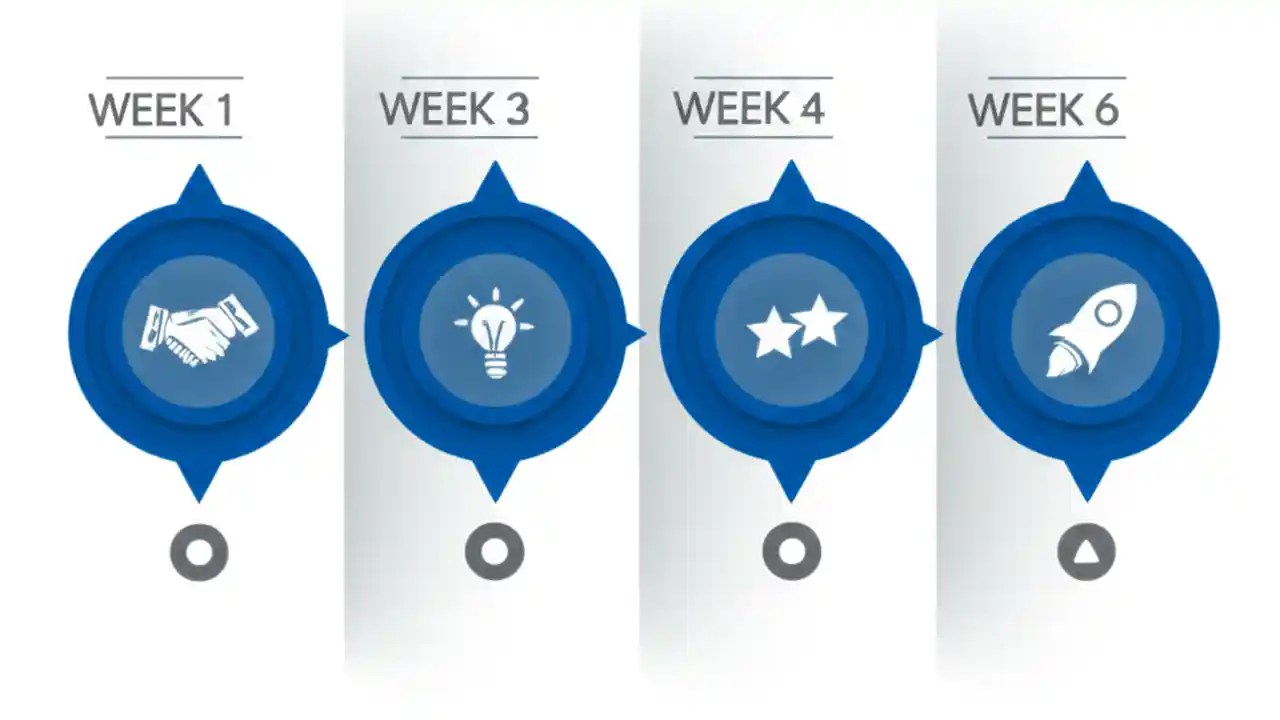 WEEK 1

WEEK 3

WEEK 4

WEEK 6