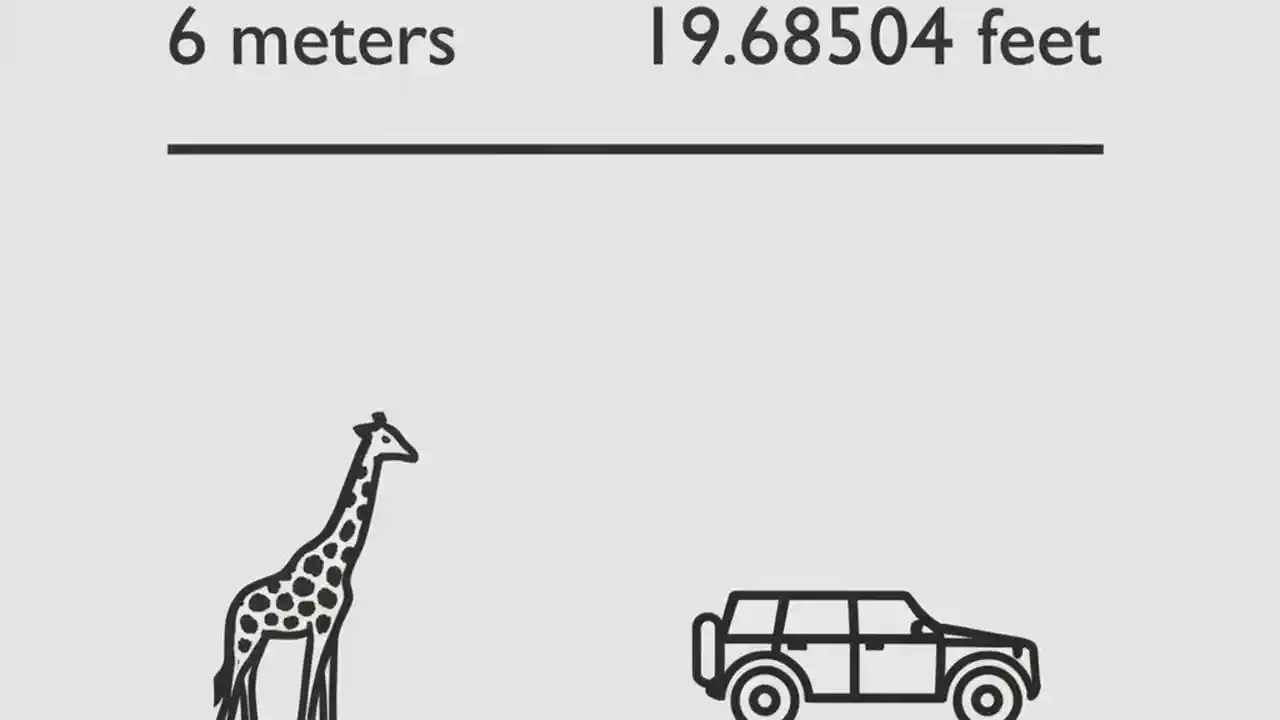 6 meters 19.68504 feet