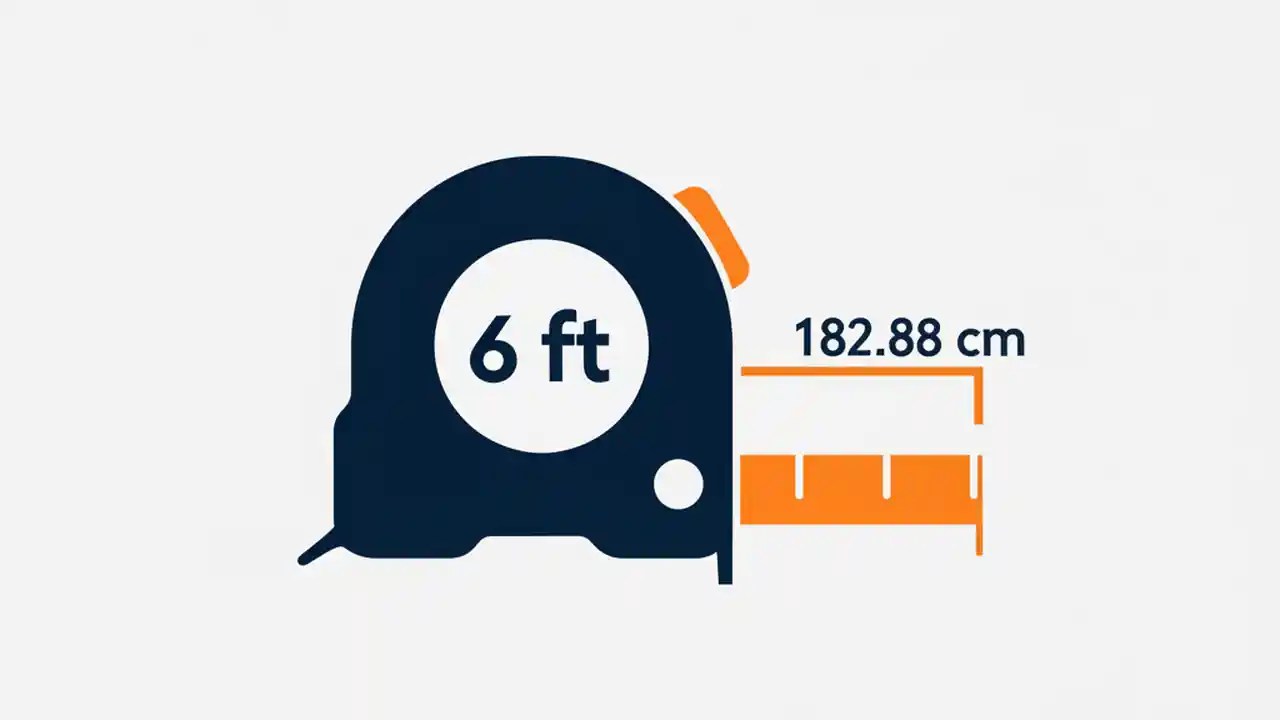 6 ft

182.88 cm