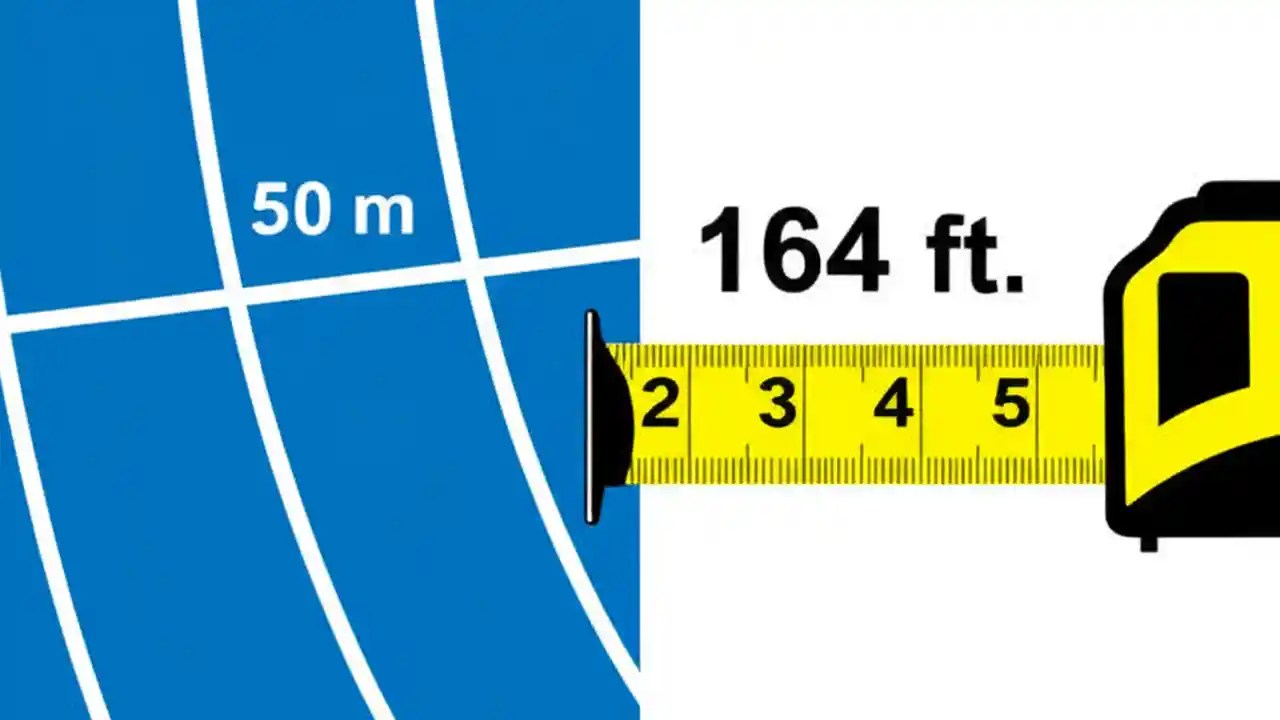 50 m

164 ft.

2 3 4 5