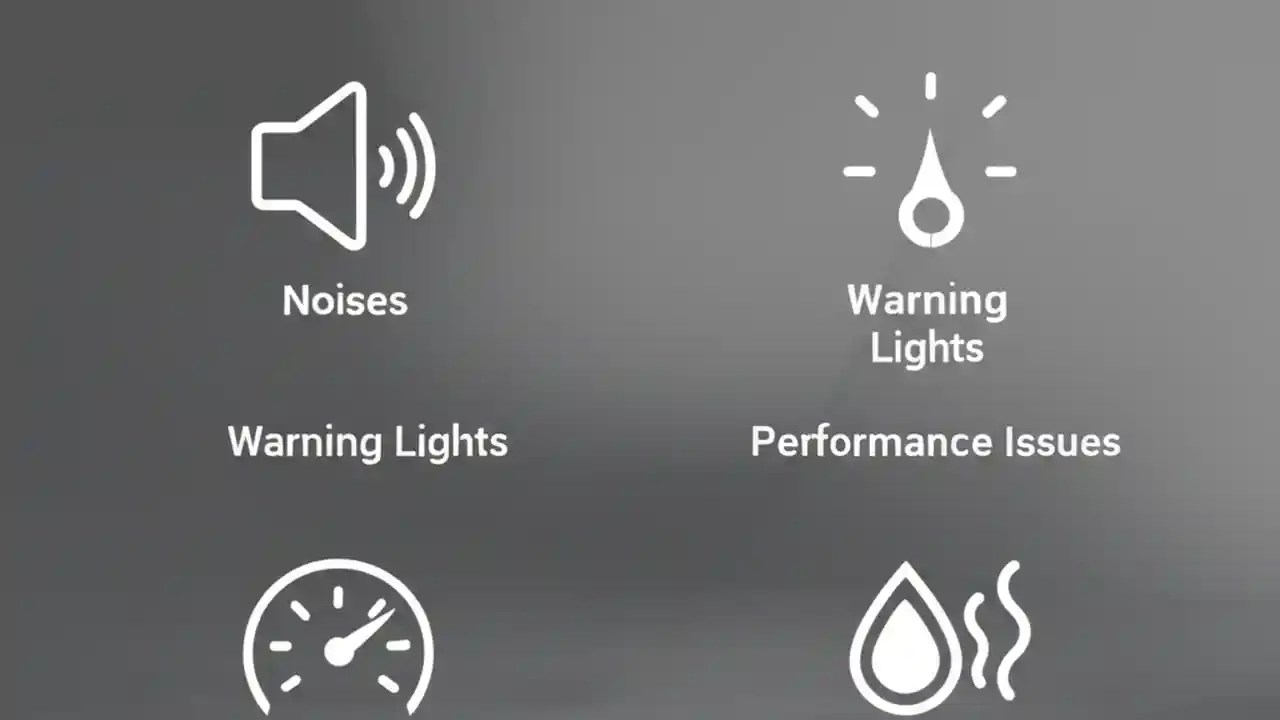 Noises

Warning Lights

Warning Lights

Performance Issues