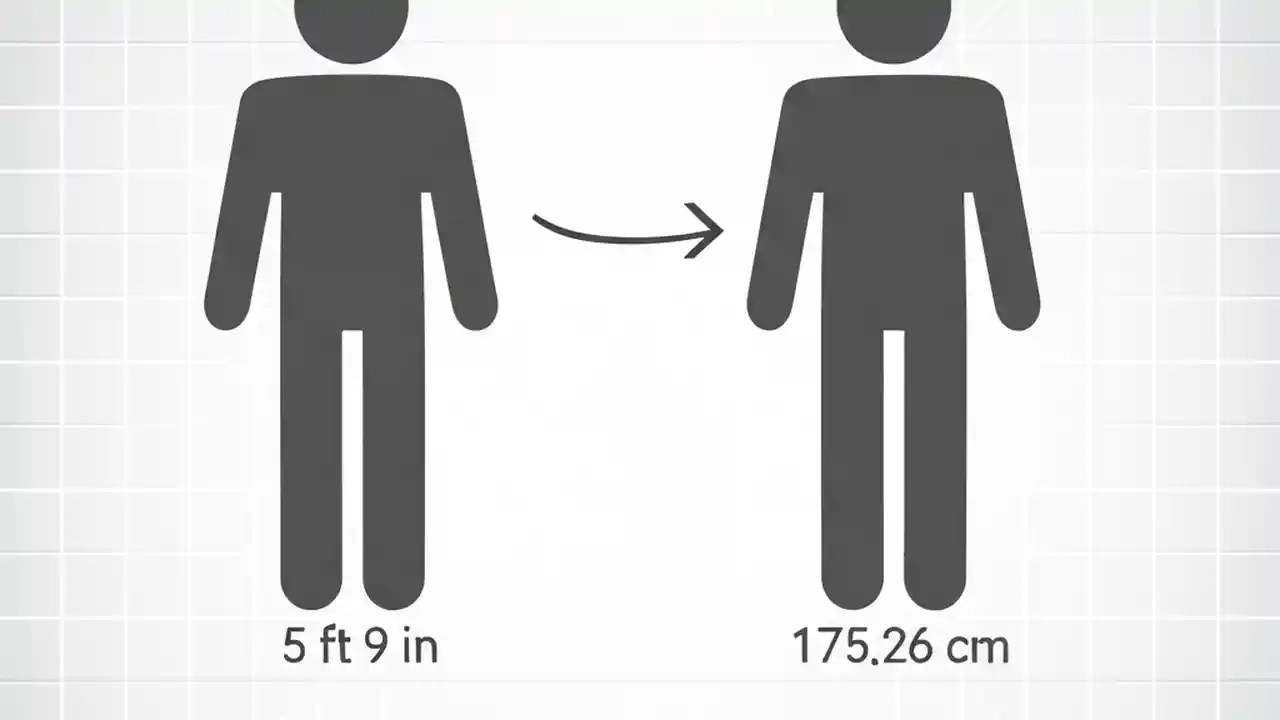 5 ft 9 in

175.26 cm