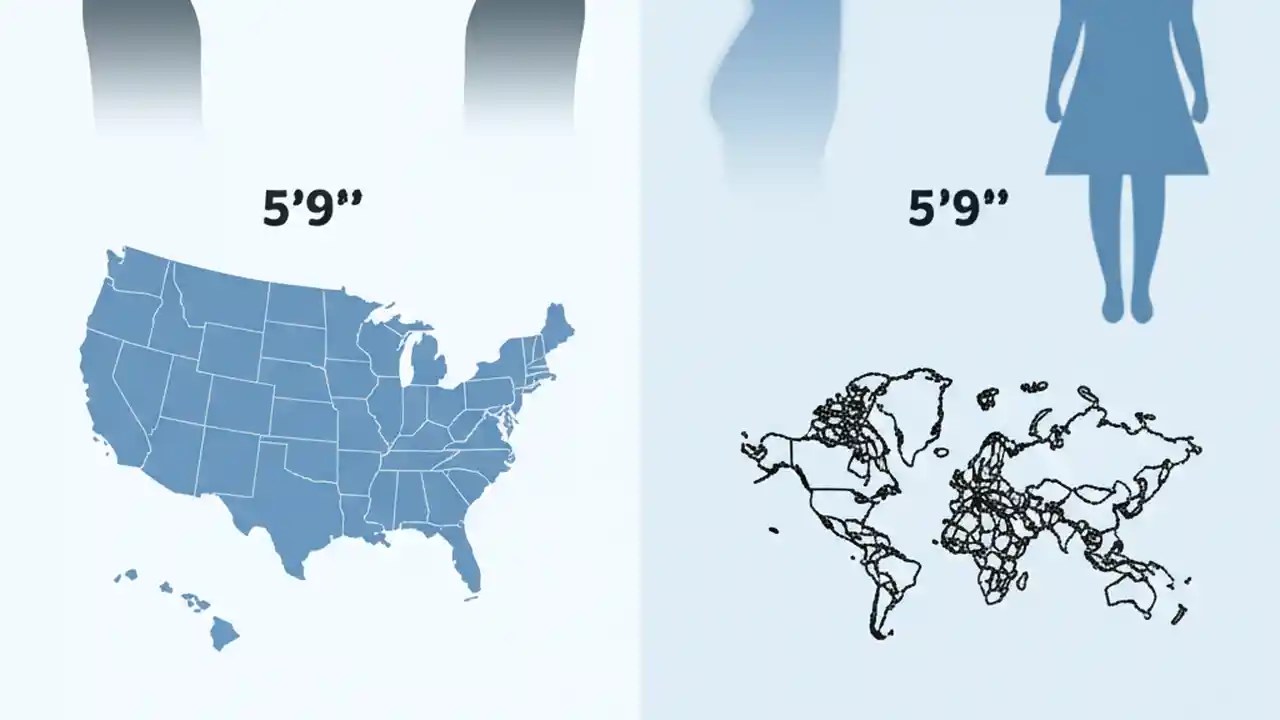 5’9”

5’9”