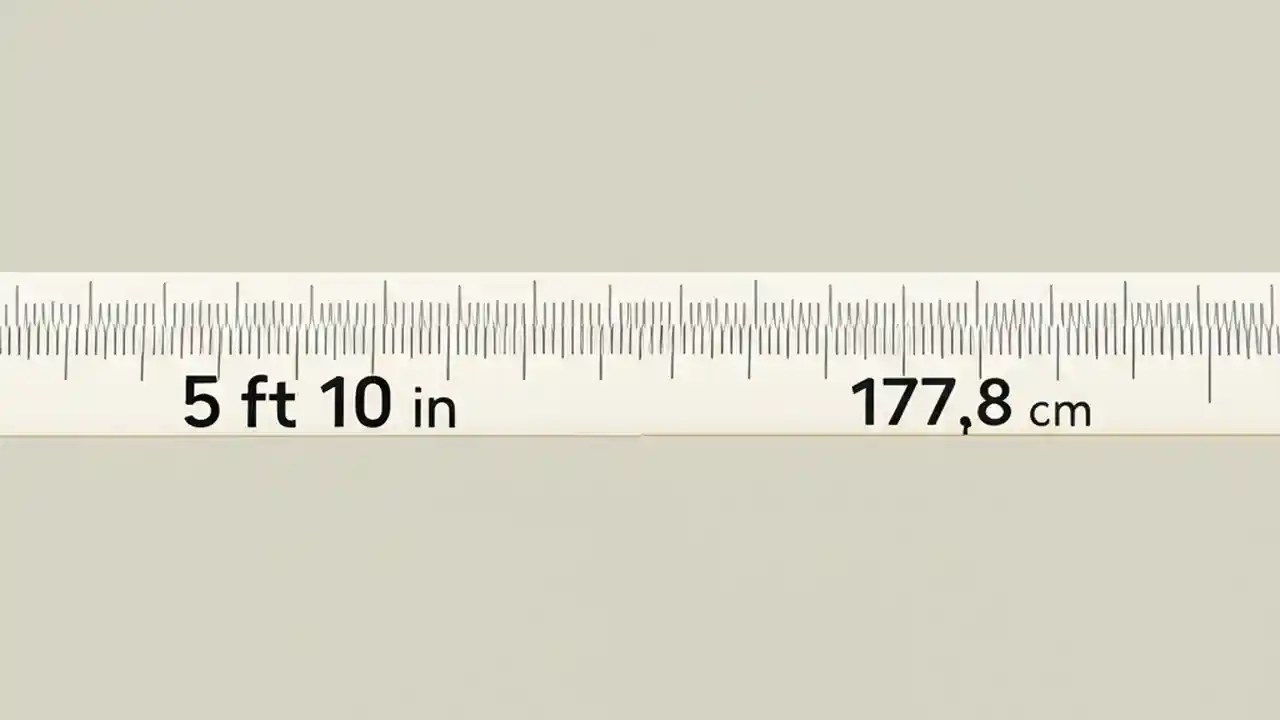 5 ft 10 in 177,8 cm