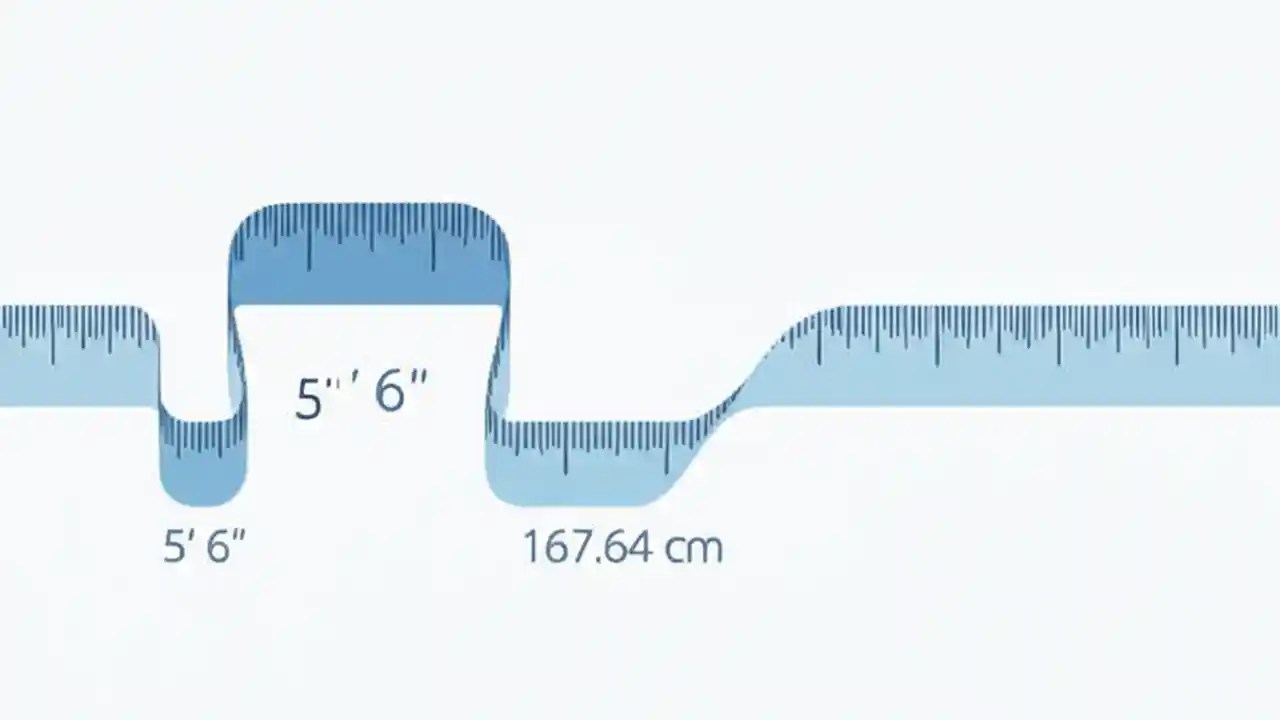 5'' ' 6''

5' 6''

167.64 cm