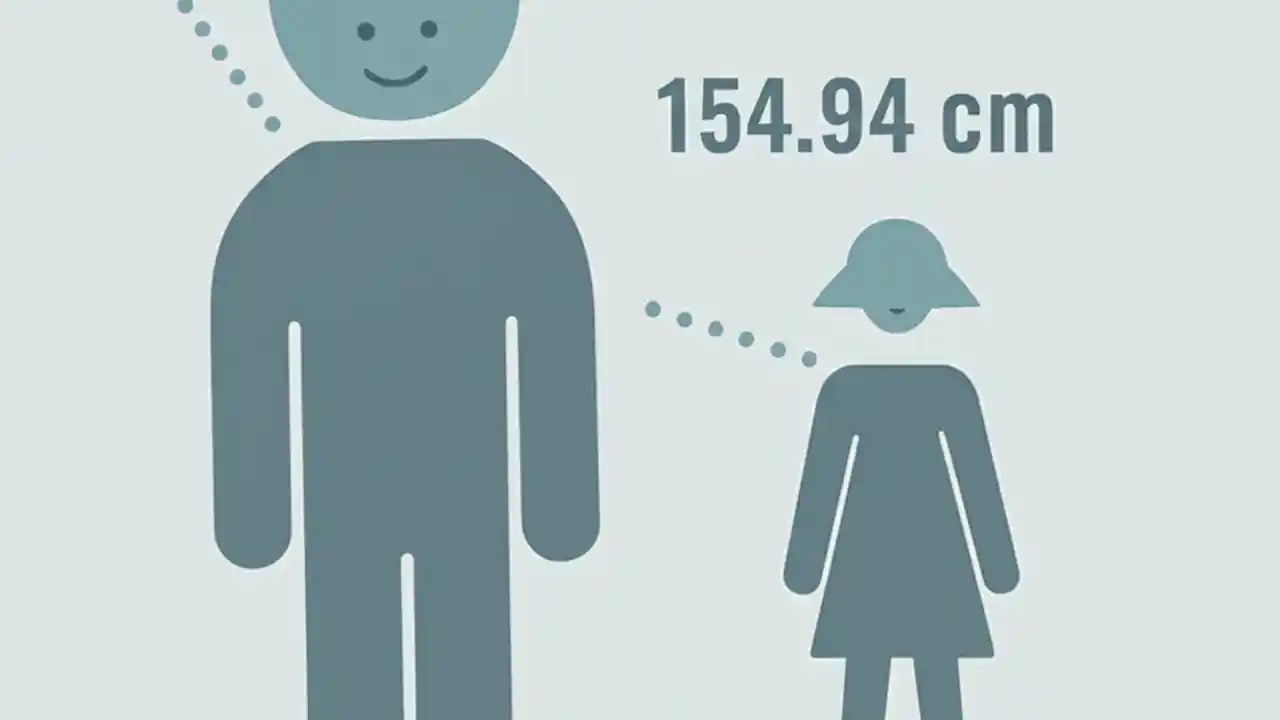 154.94 cm