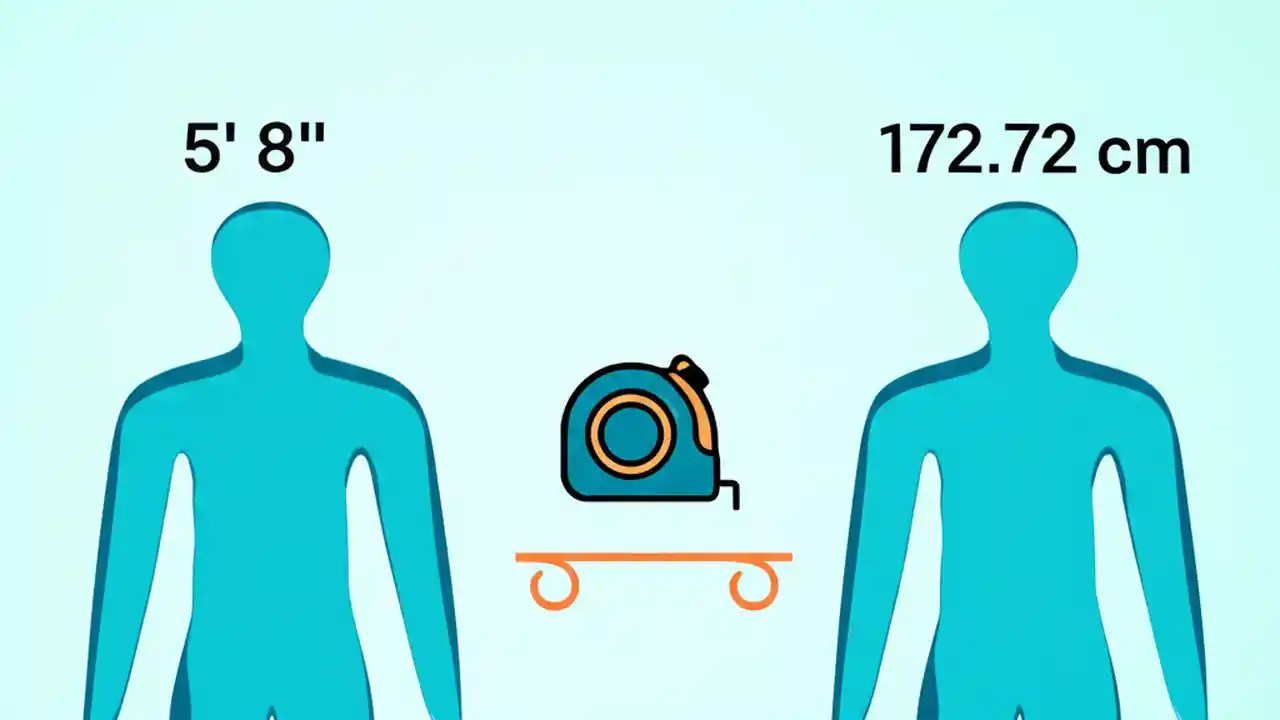 5' 8''

172.72 cm