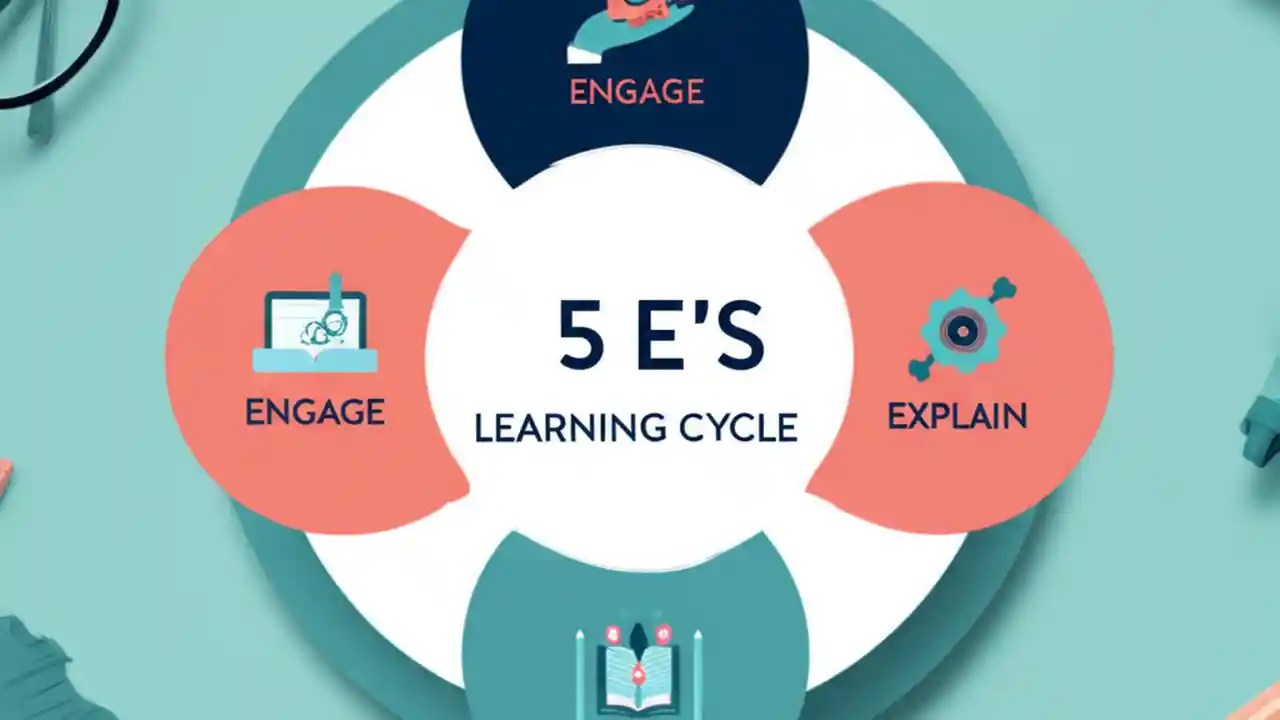 ENGAGE

ENGAGE

5 E'S
LEARNING CYCLE

EXPLAIN