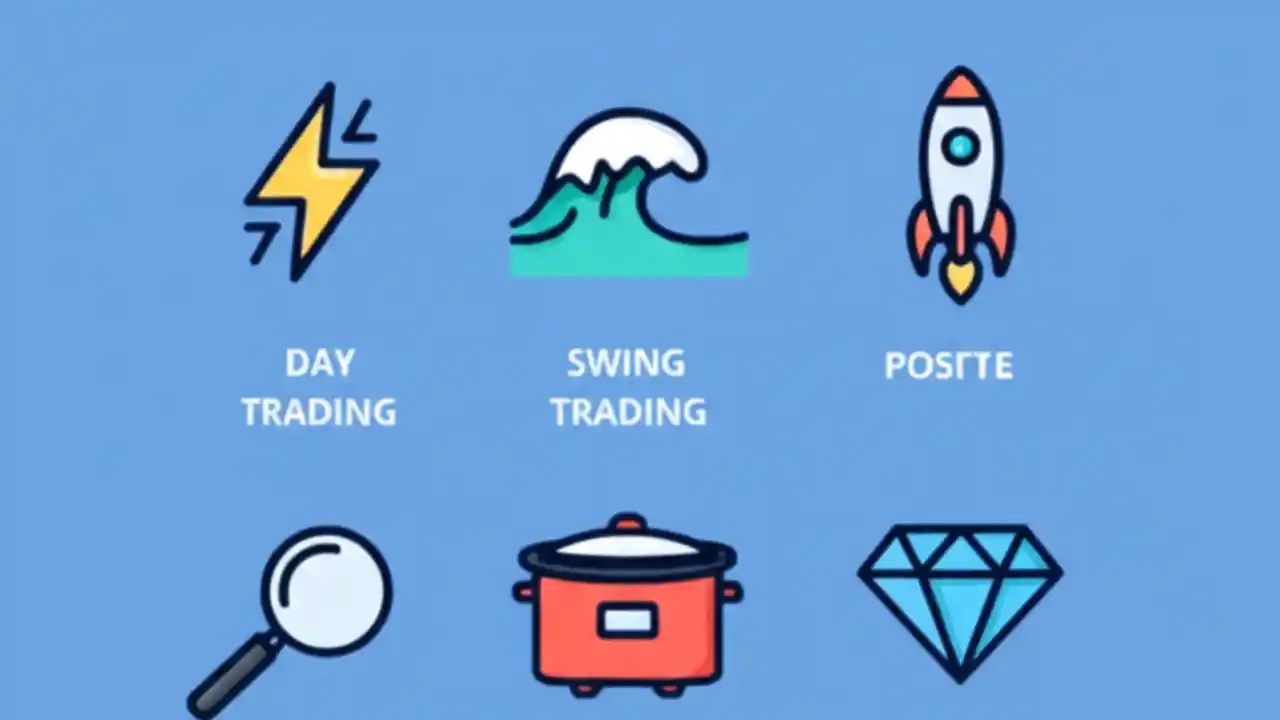 DAY TRADING

SWING TRADING

POSITE