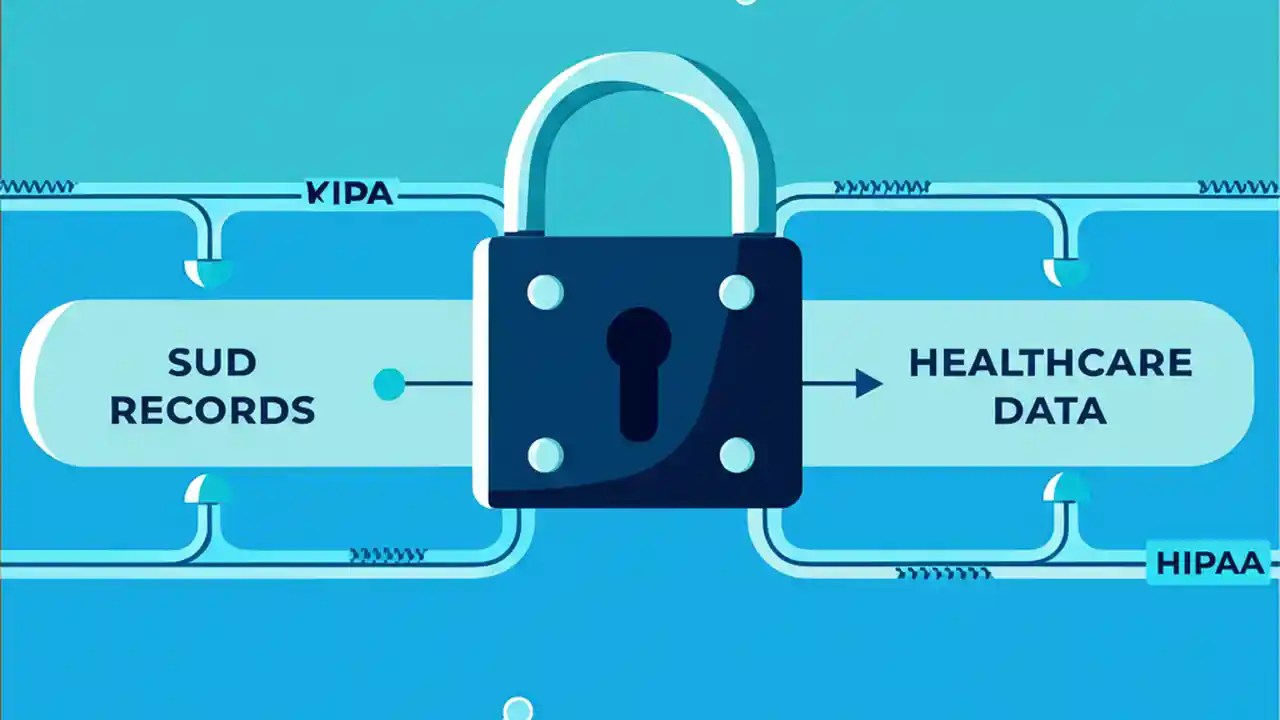 KIPA

SUD RECORDS

HEALTHCARE DATA

HIPAA