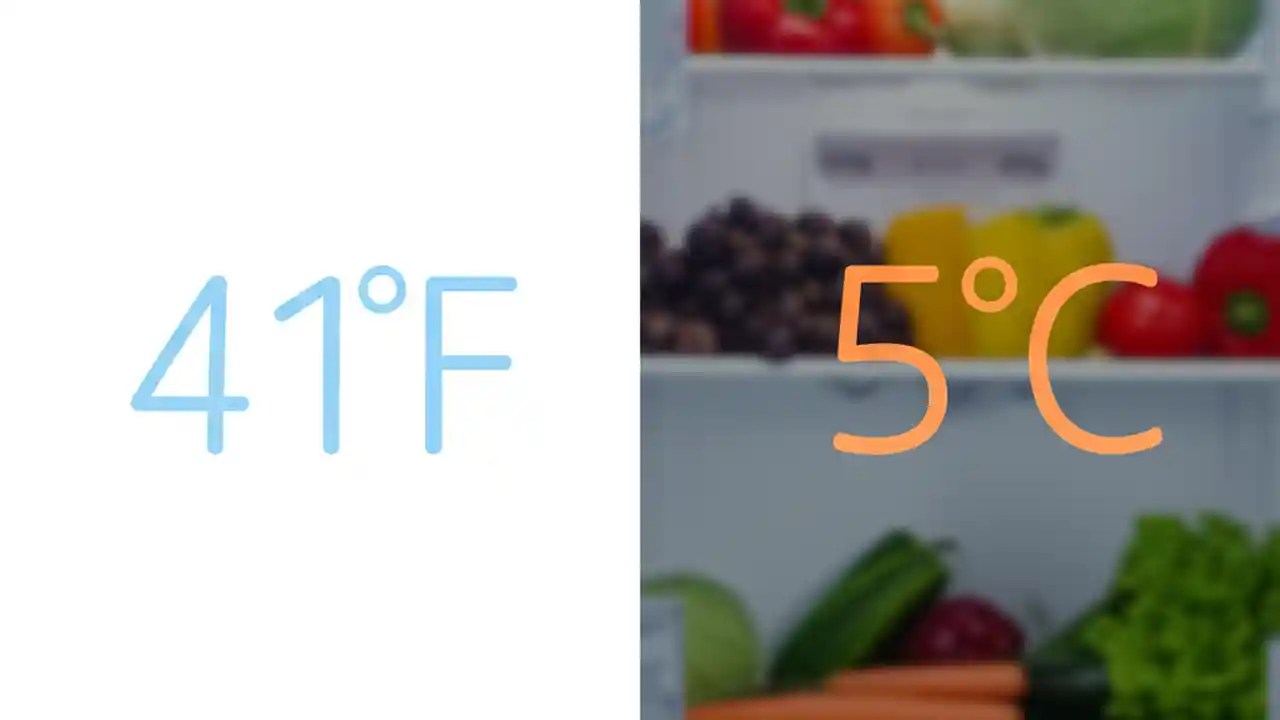 41°F

5°C