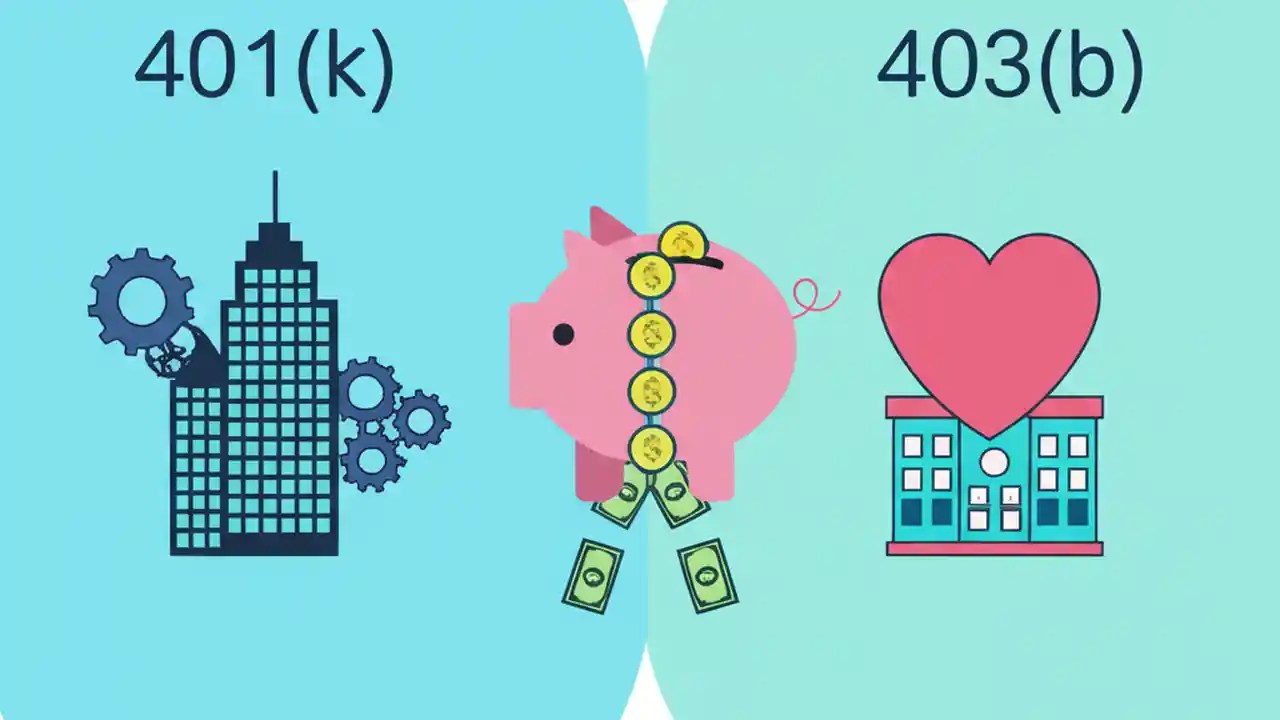 401(k)

403(b)