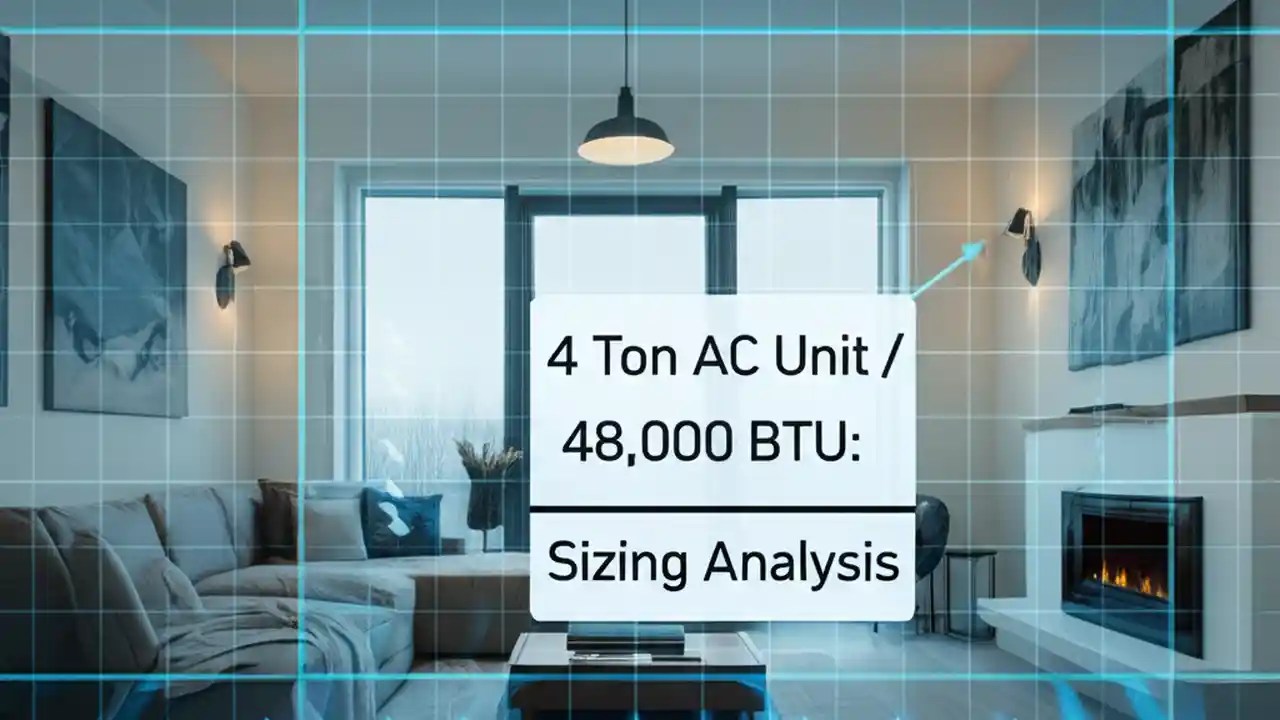 4 Ton AC Unit / 48,000 BTU:

Sizing Analysis