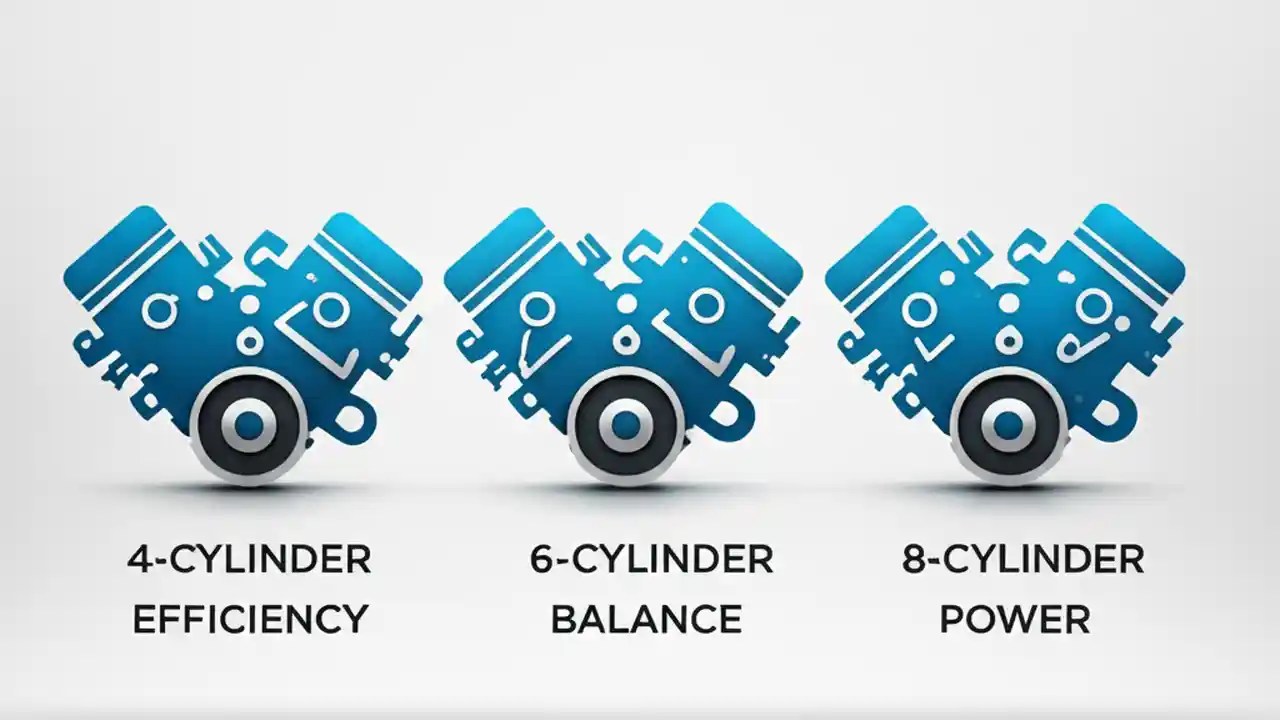 4-CYLINDER EFFICIENCY

6-CYLINDER BALANCE

8-CYLINDER POWER