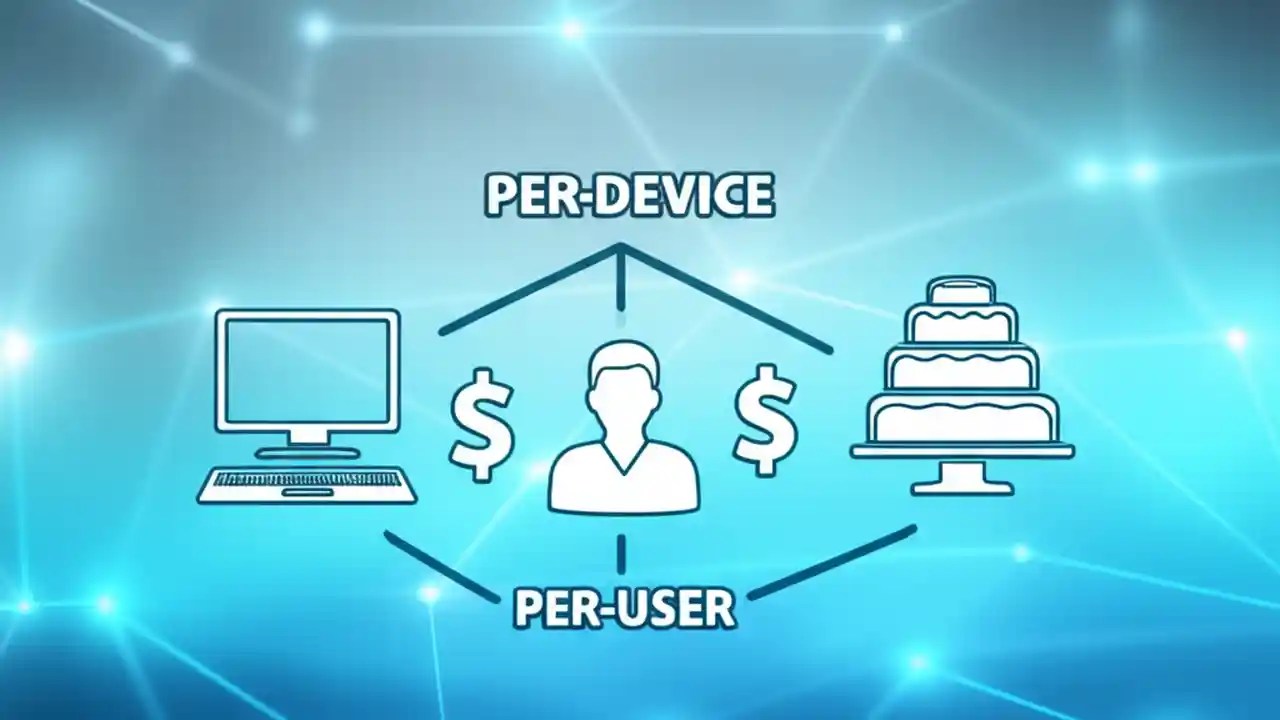 PER-DEVICE

$ $

PER-USER