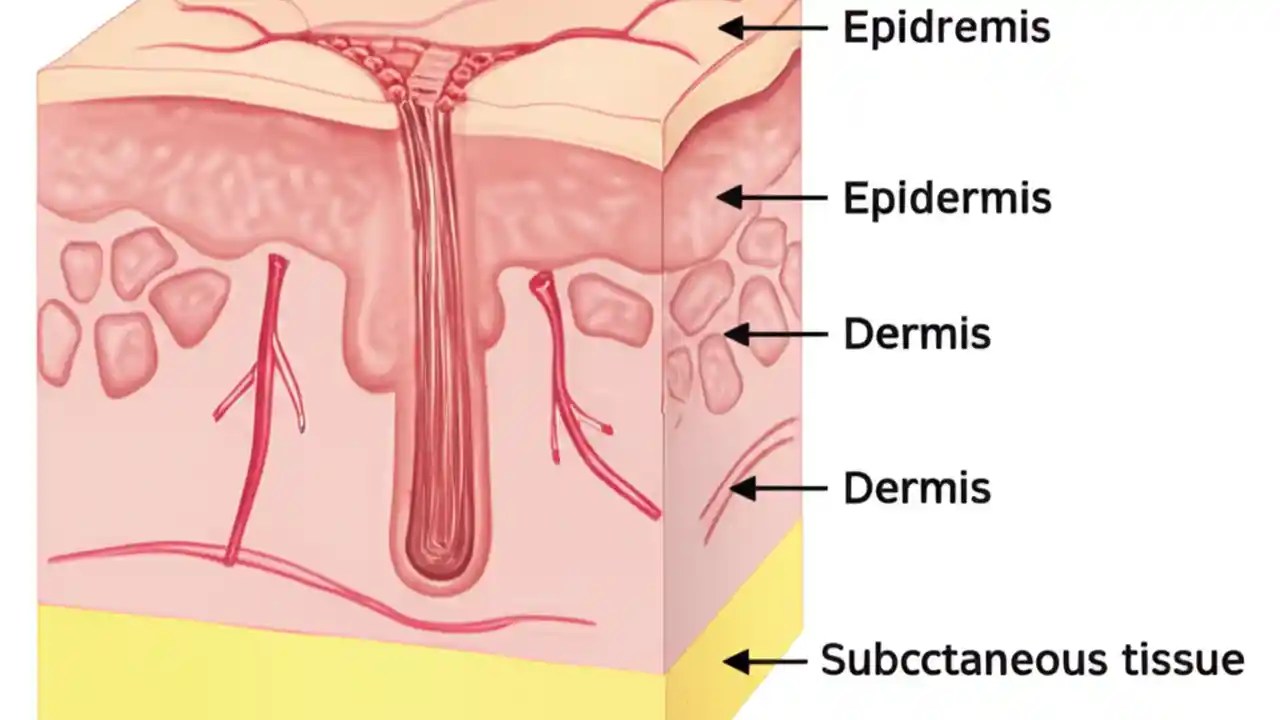 Epidremis

Epidermis

Dermis

Dermis

Subcctaneous tissue