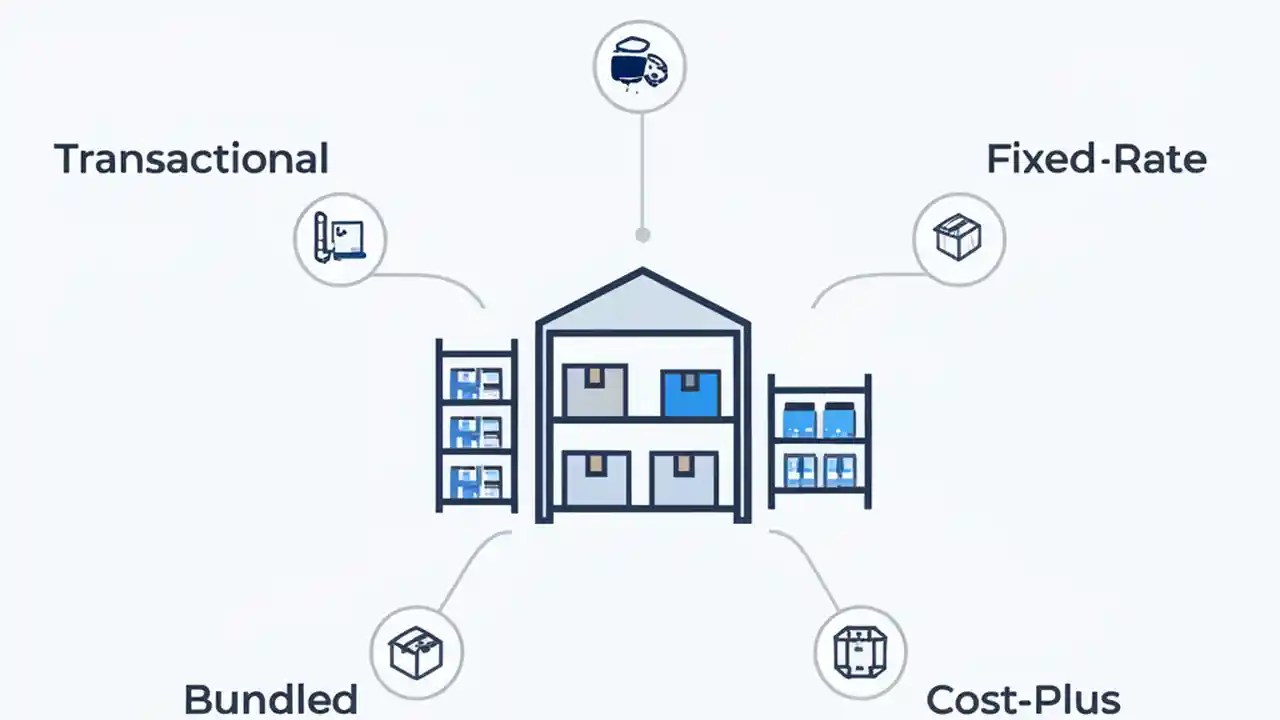 Transactional

Fixed-Rate

Bundled

Cost-Plus