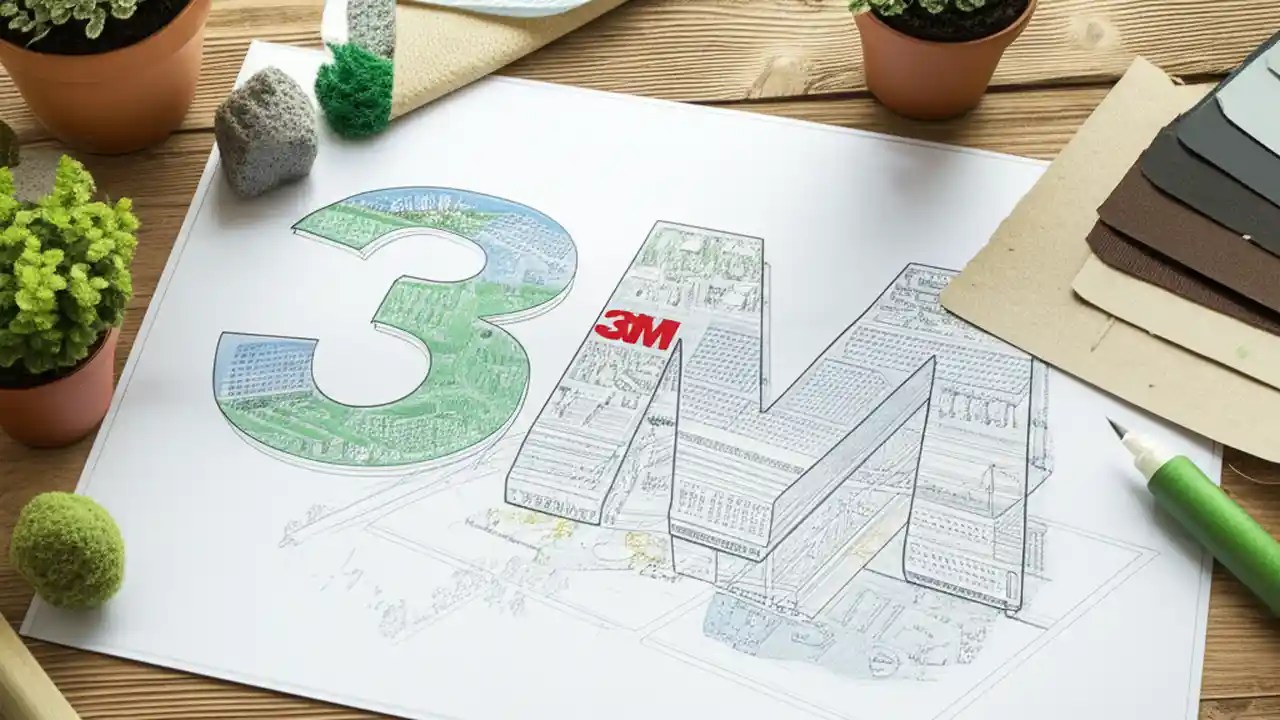 3M

3M