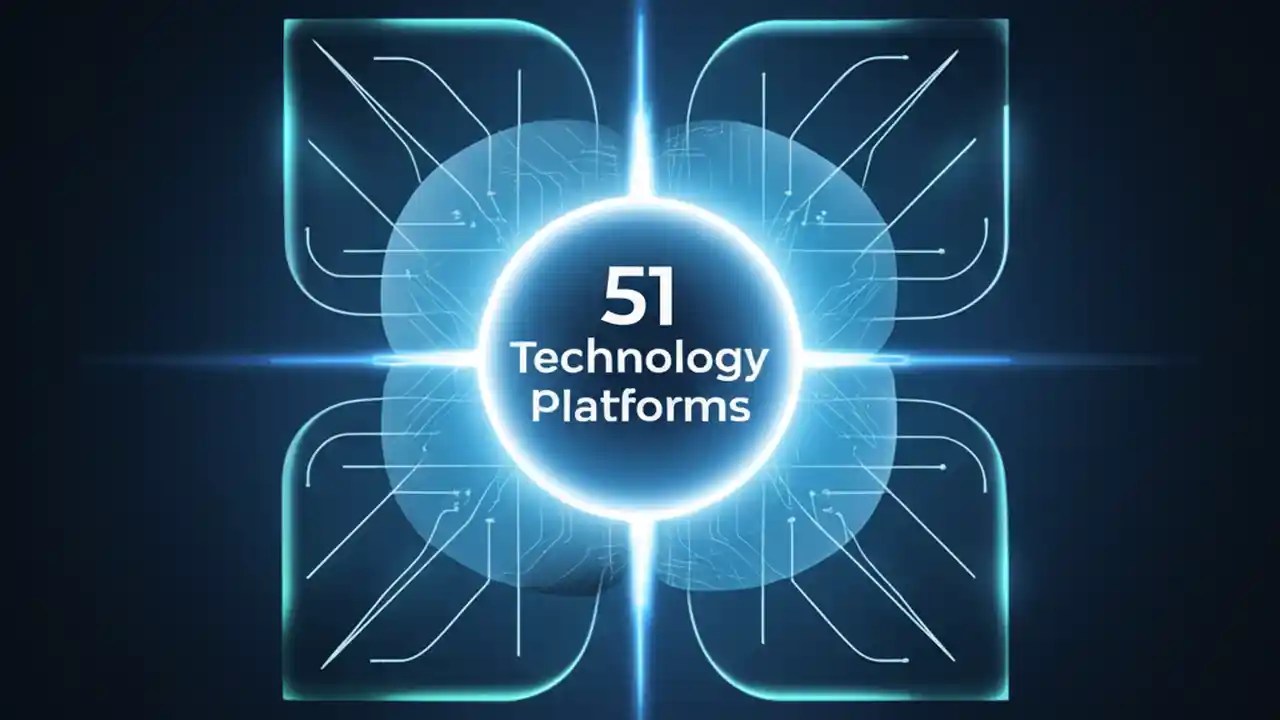 51
Technology
Platforms