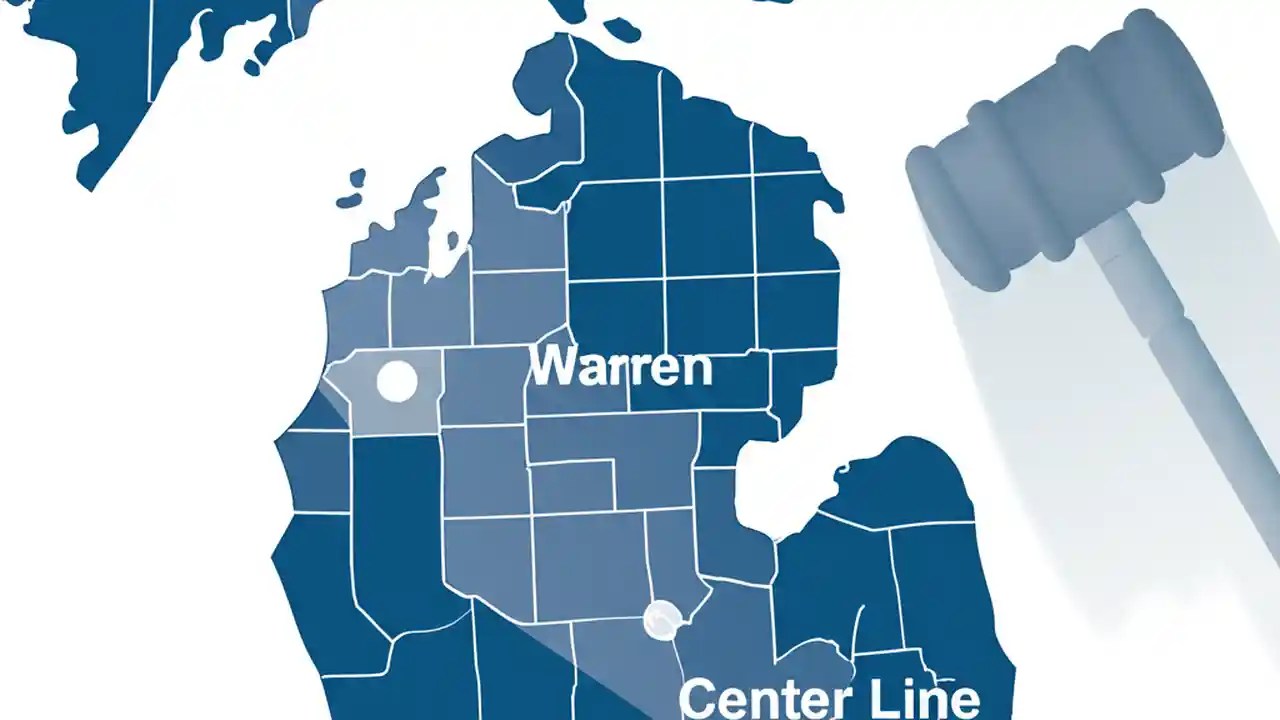 Warren

Center Line