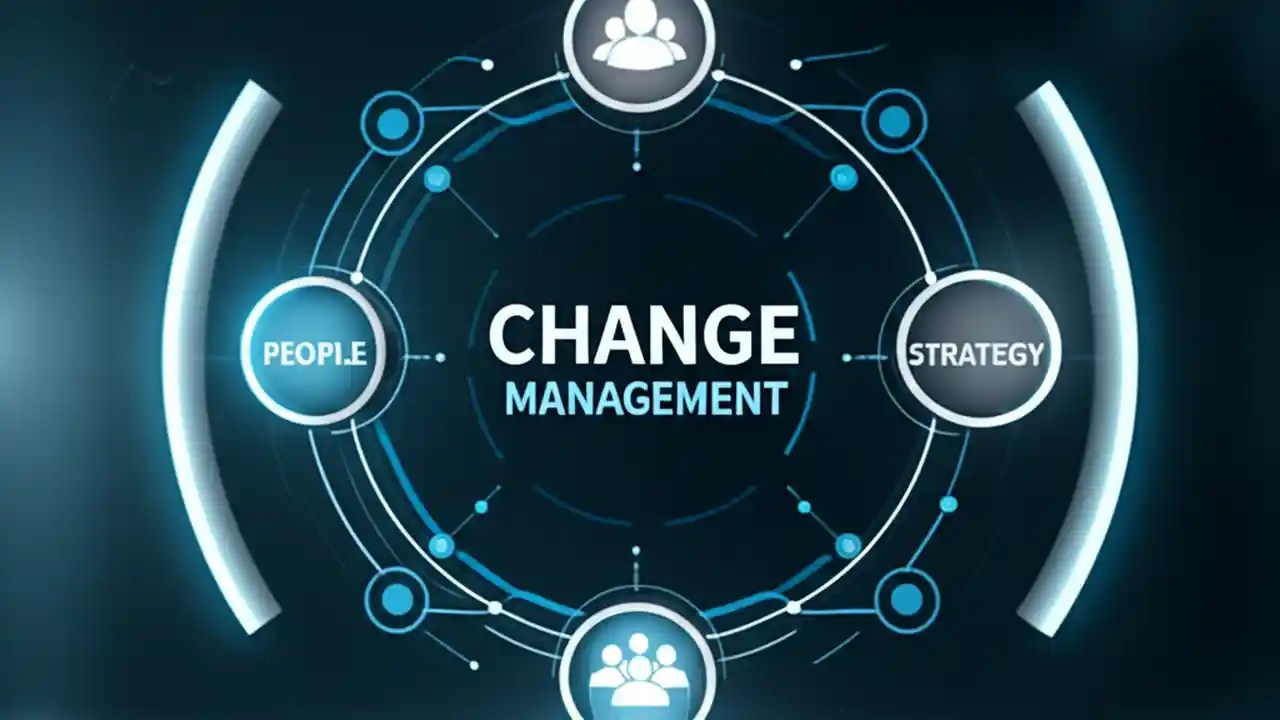 PEOPI.E

CHANGE
MANAGEMENT

STRATEGY