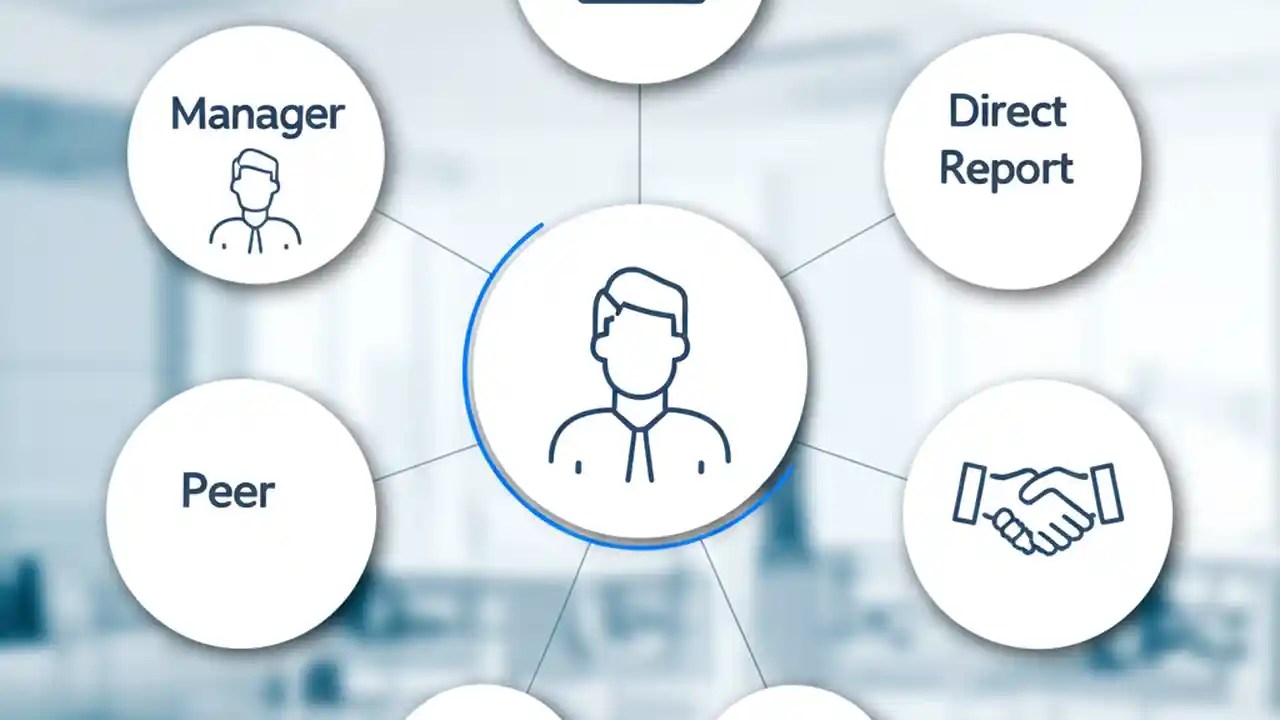 Manager

Direct Report

Peer