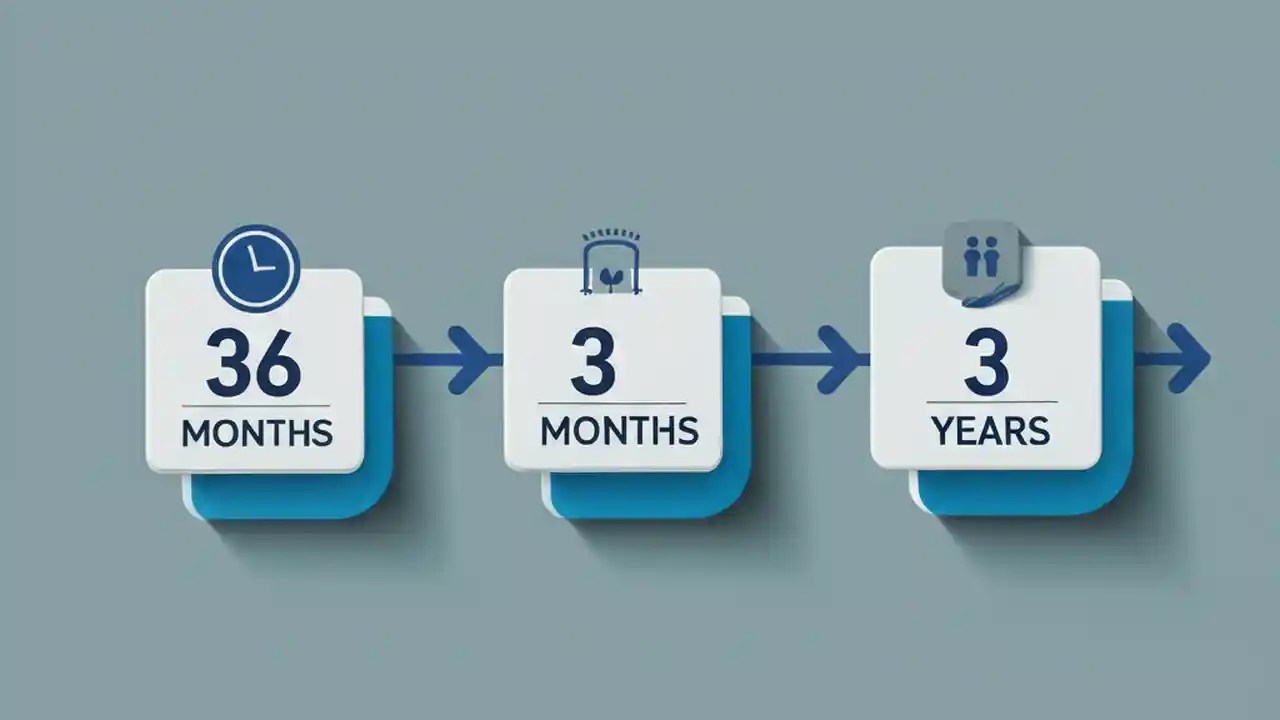 36
MONTHS

3
MONTHS

3
YEARS