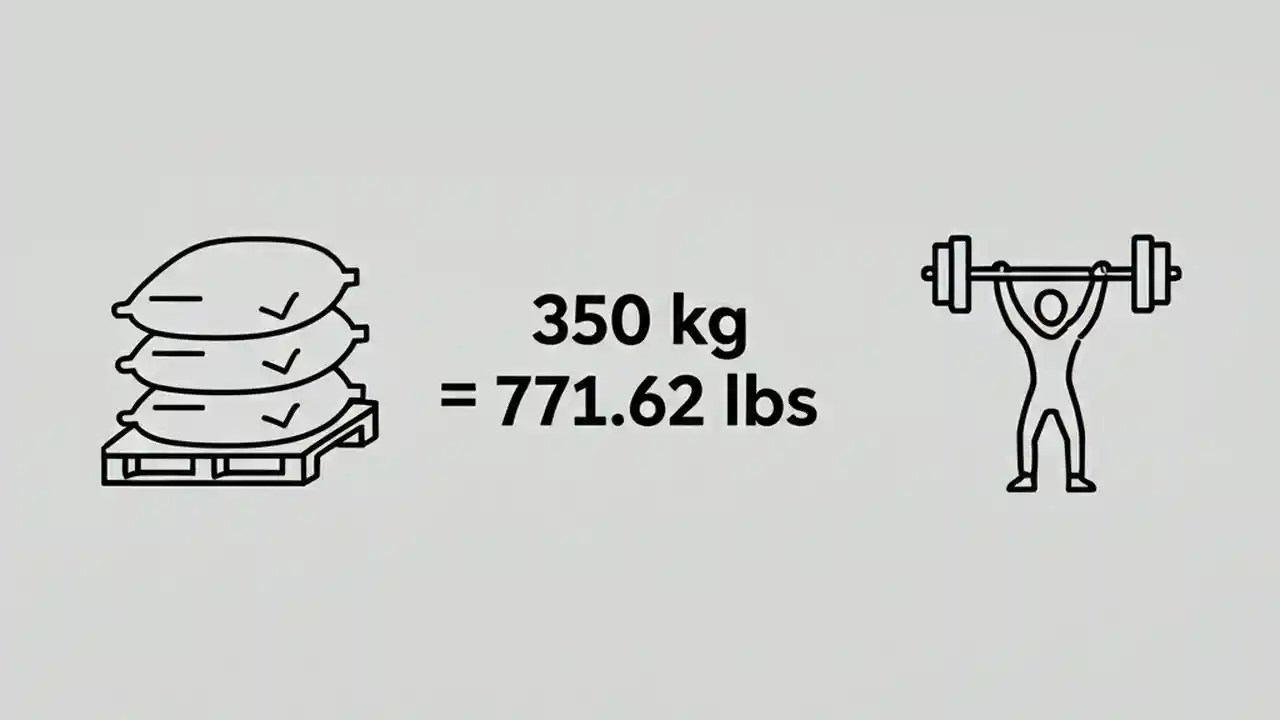 350 kg
= 771.62 lbs