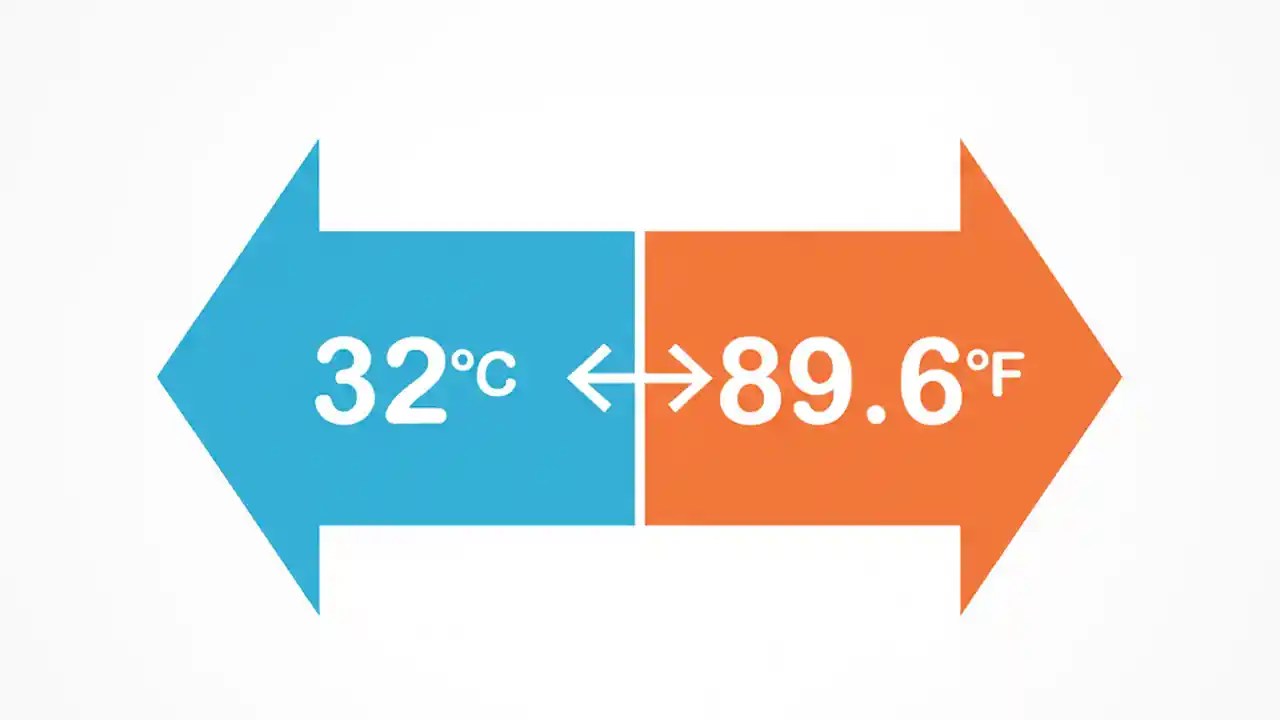 32°C ↔ 89.6°F