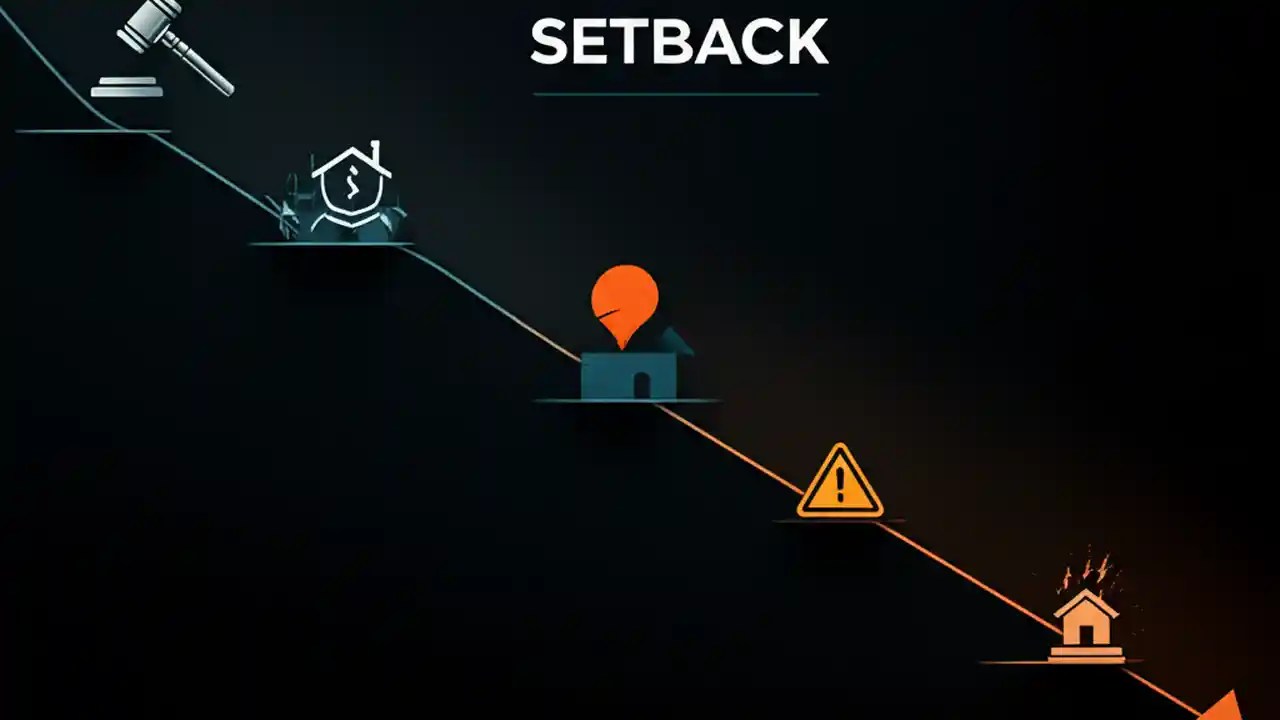 SETBACK