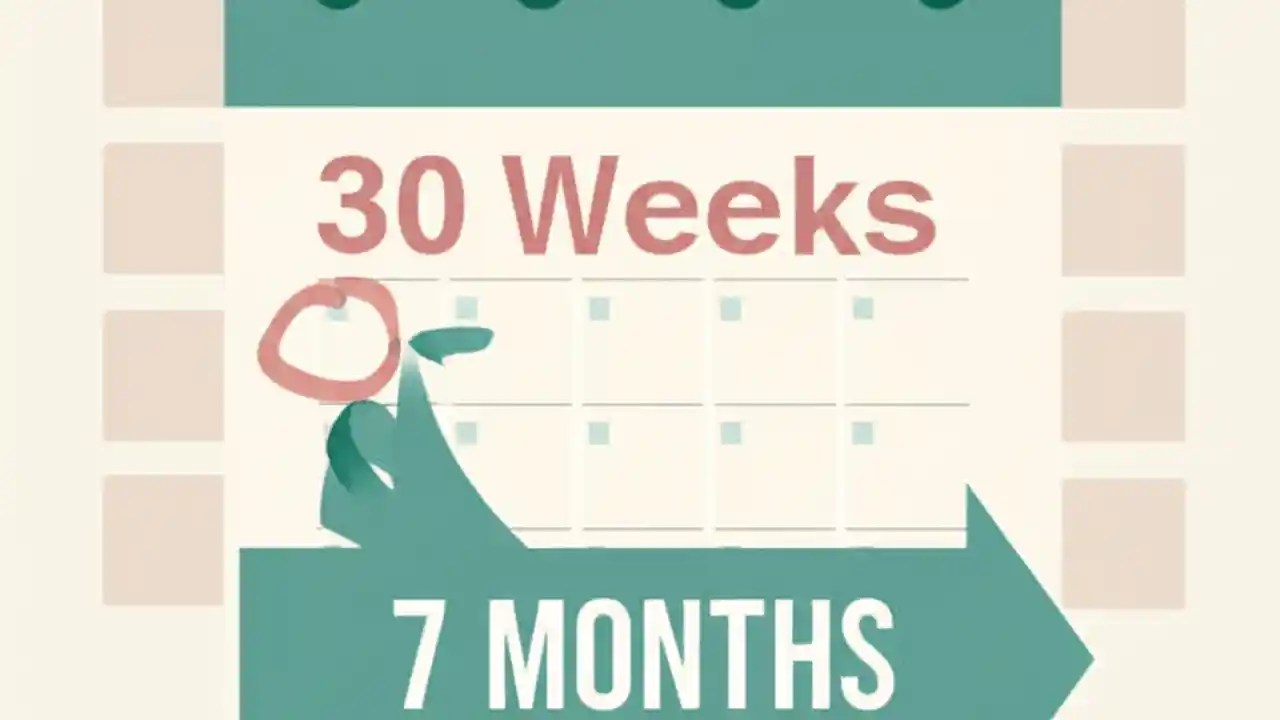 30 Weeks

7 MONTHS