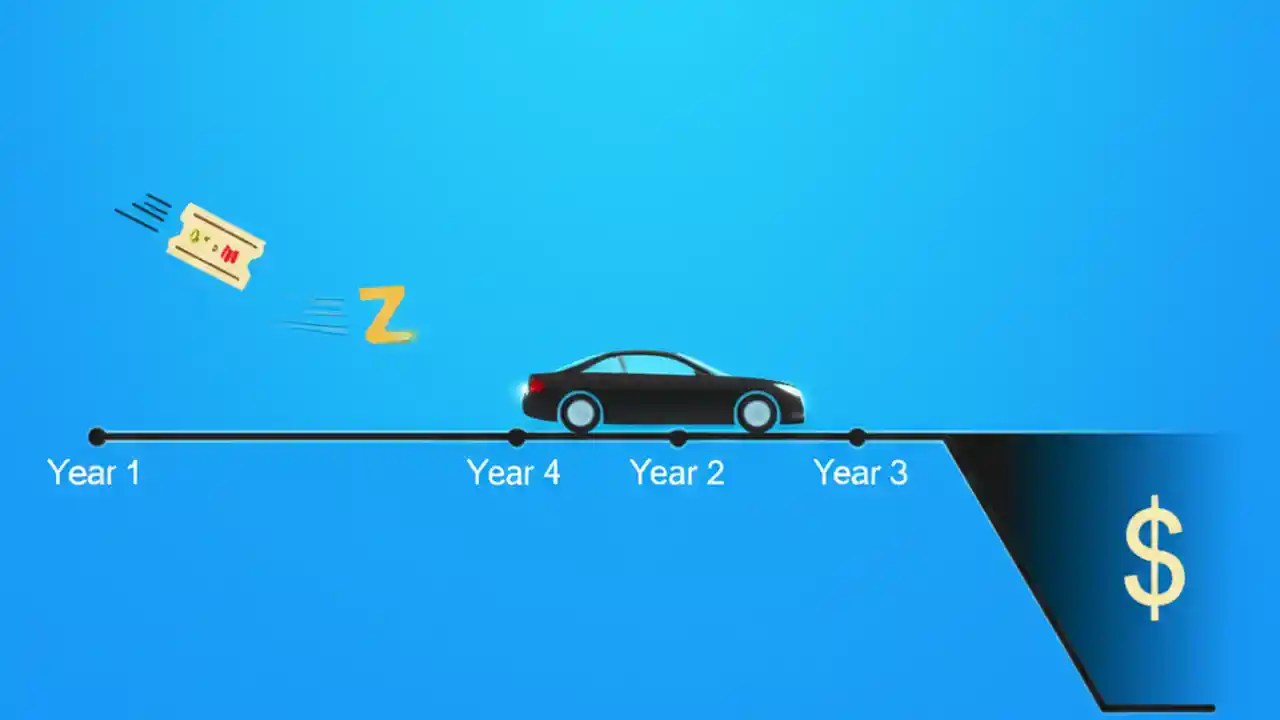 Z

Year 1

Year 4

Year 2

Year 3

$