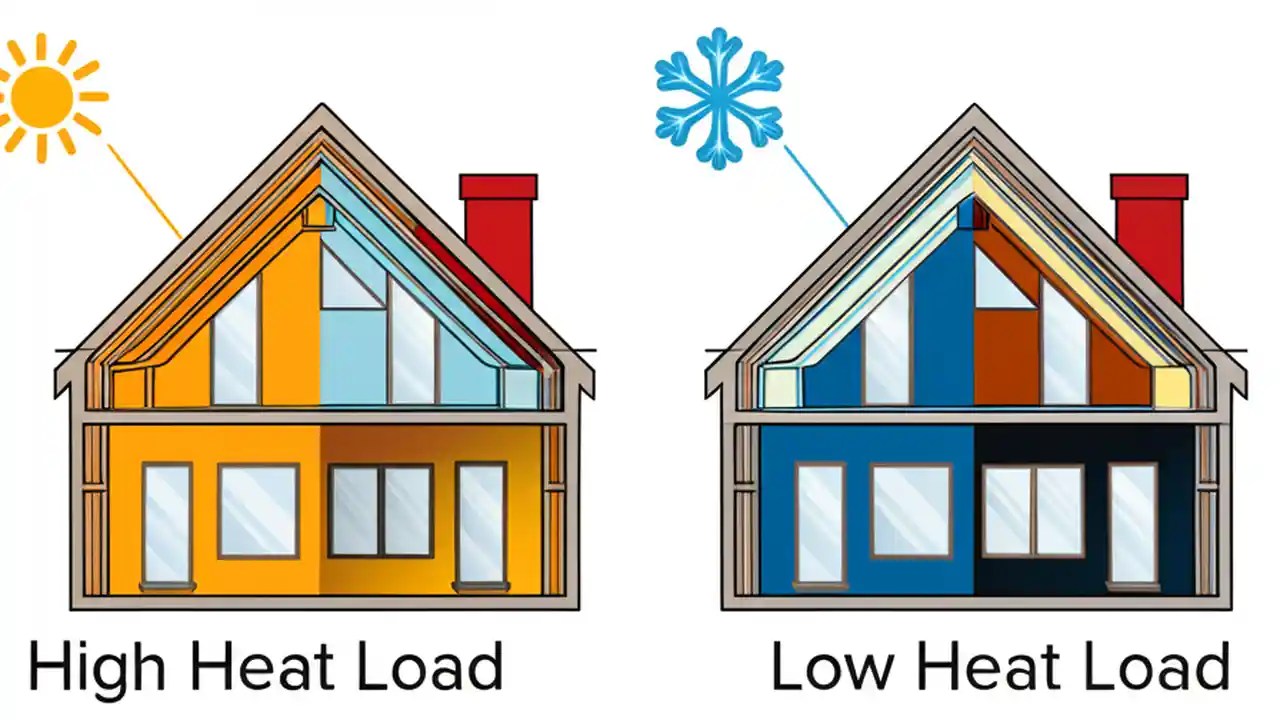 High Heat Load

Low Heat Load