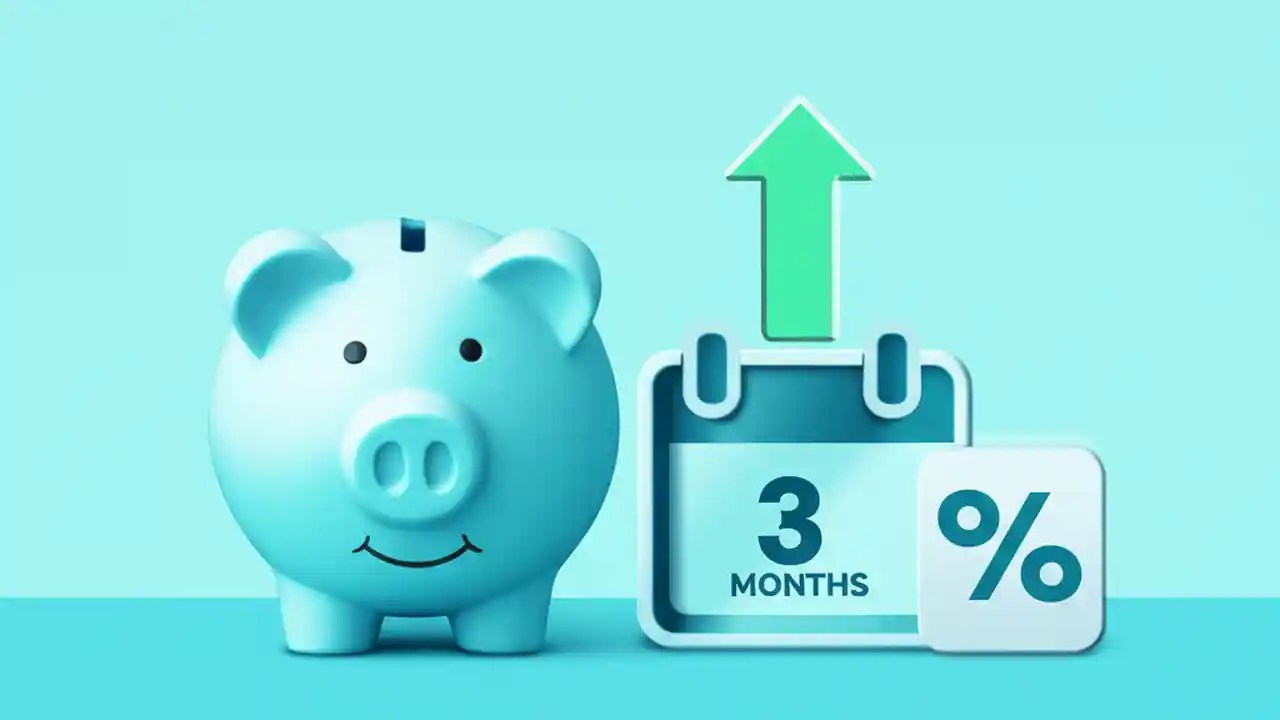 3
MONTHS
%