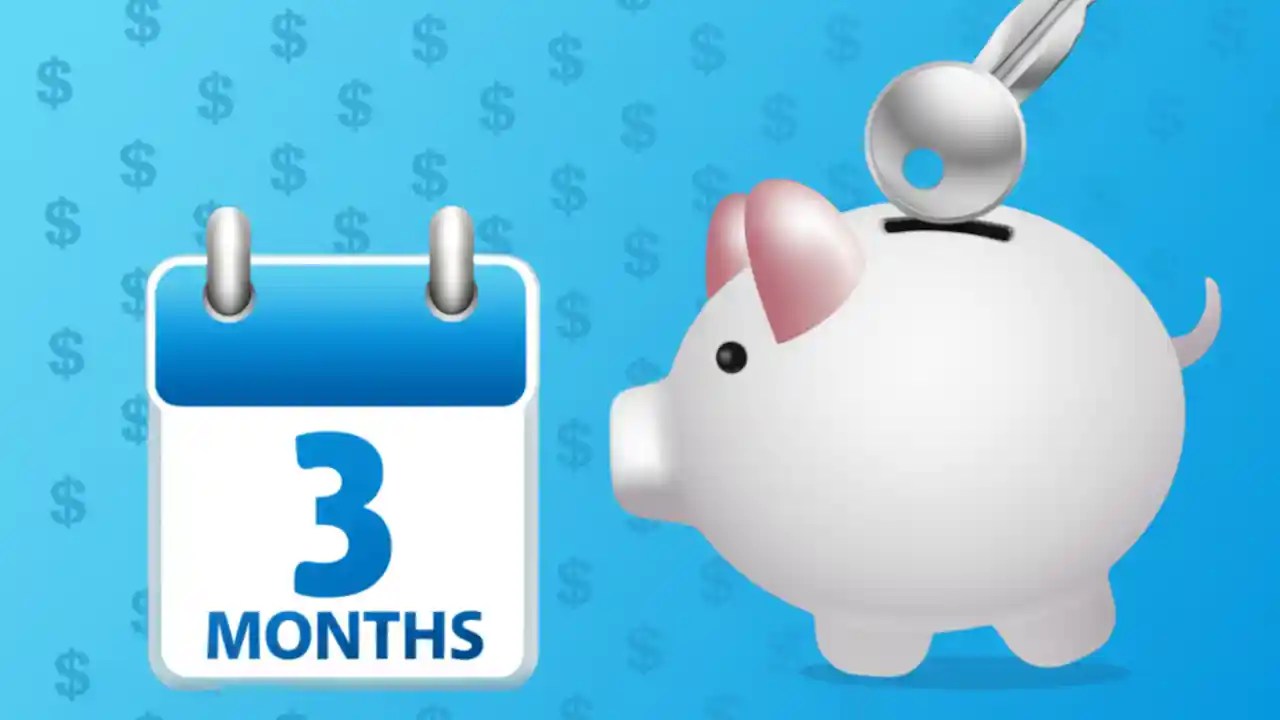 3
MONTHS