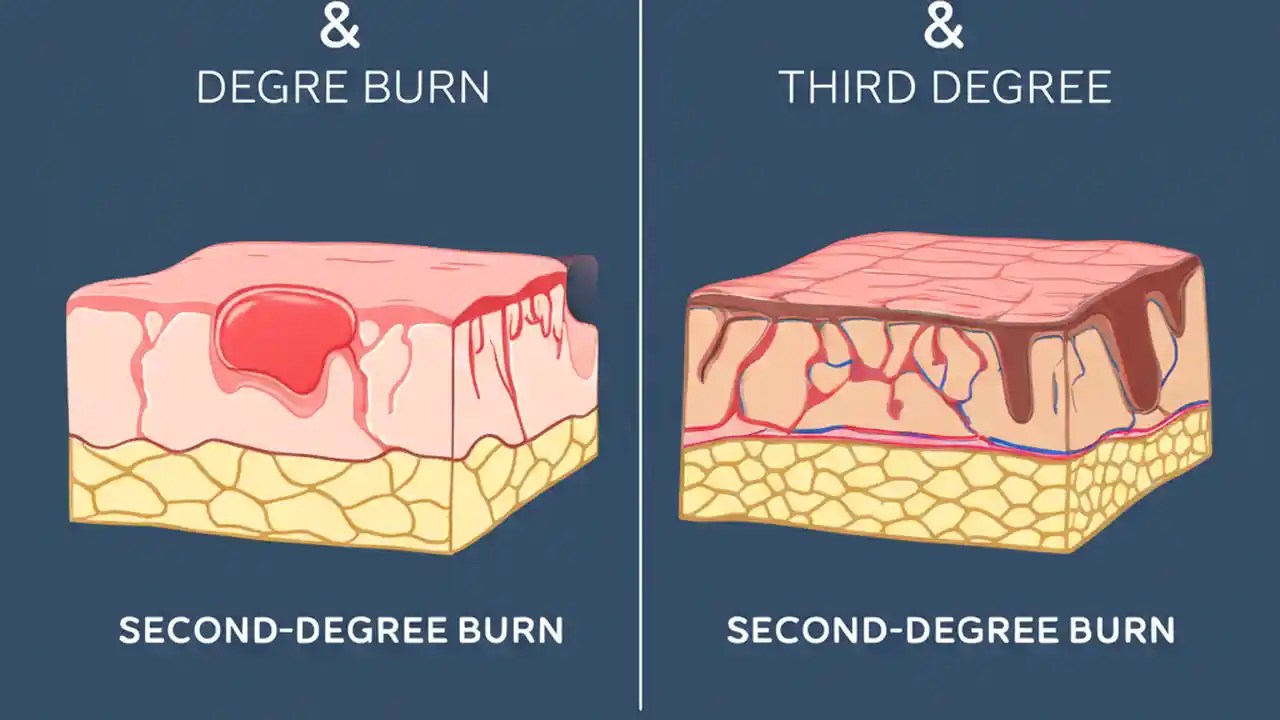 &
DEGRE BURN

SECOND-DEGREE BURN

&
THIRD DEGREE

SECOND-DEGREE BURN