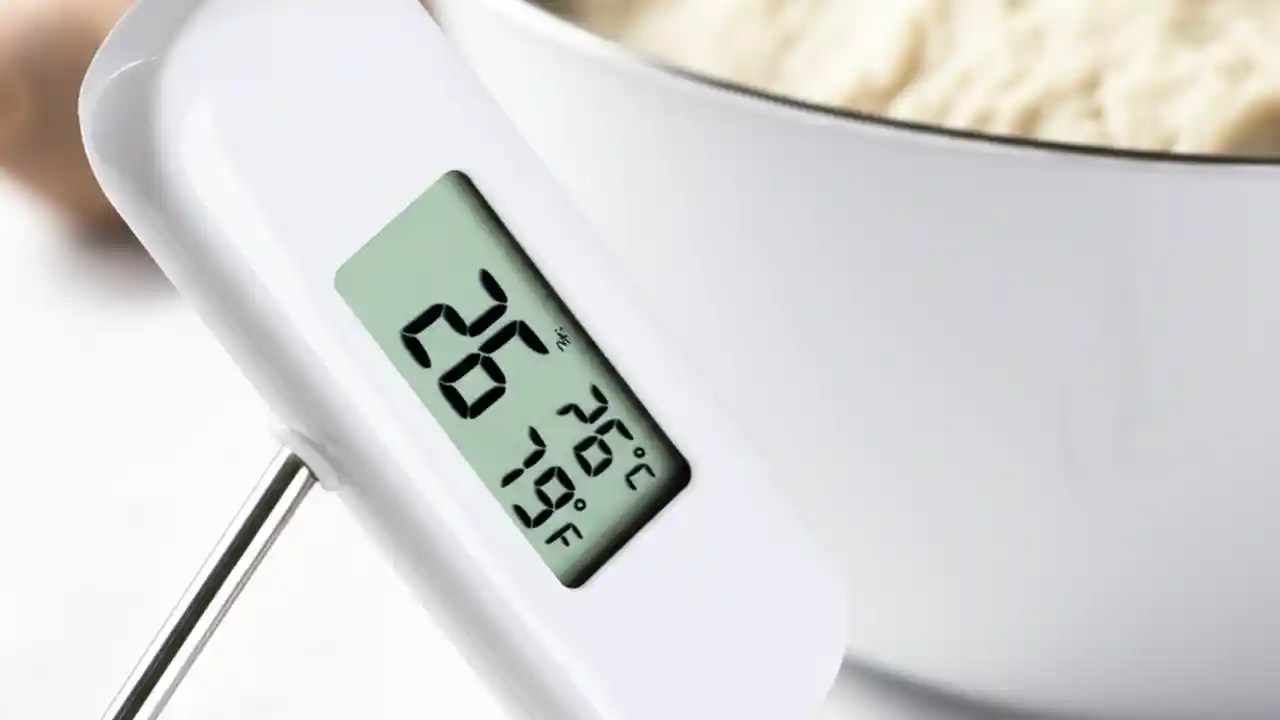 26
26°C
79°F