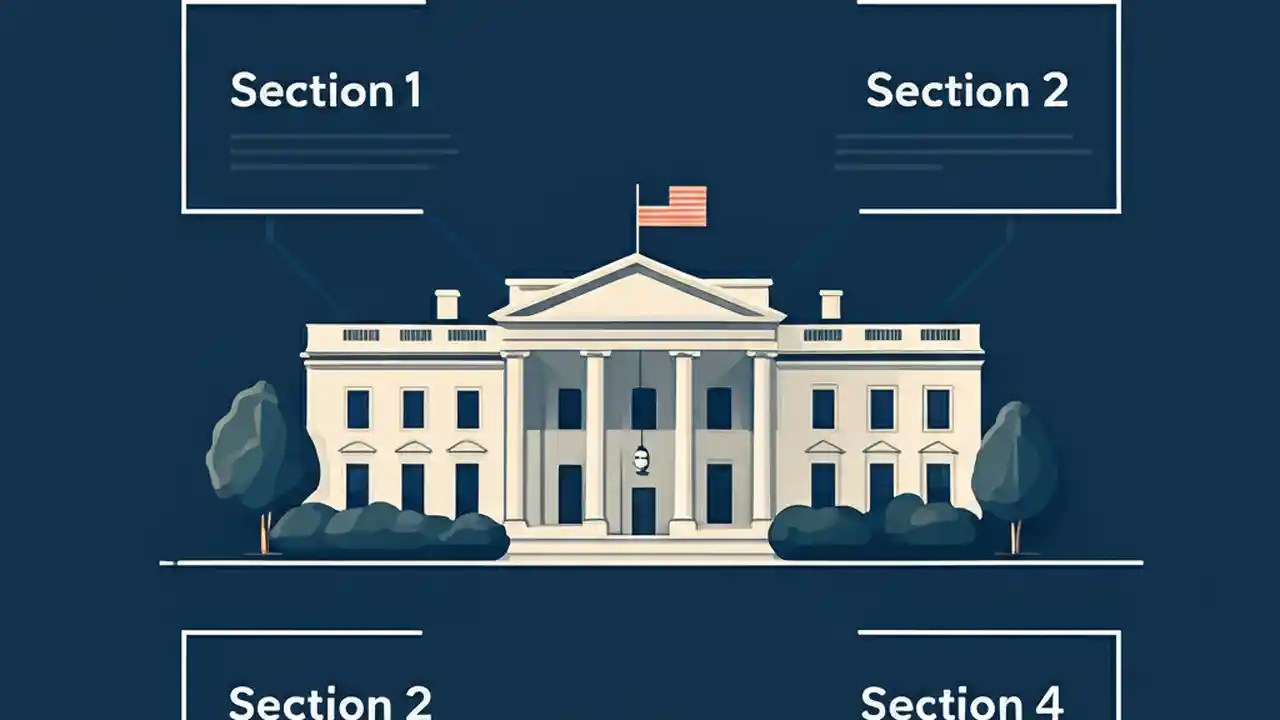 Section 1

Section 2

Section 2

Section 4