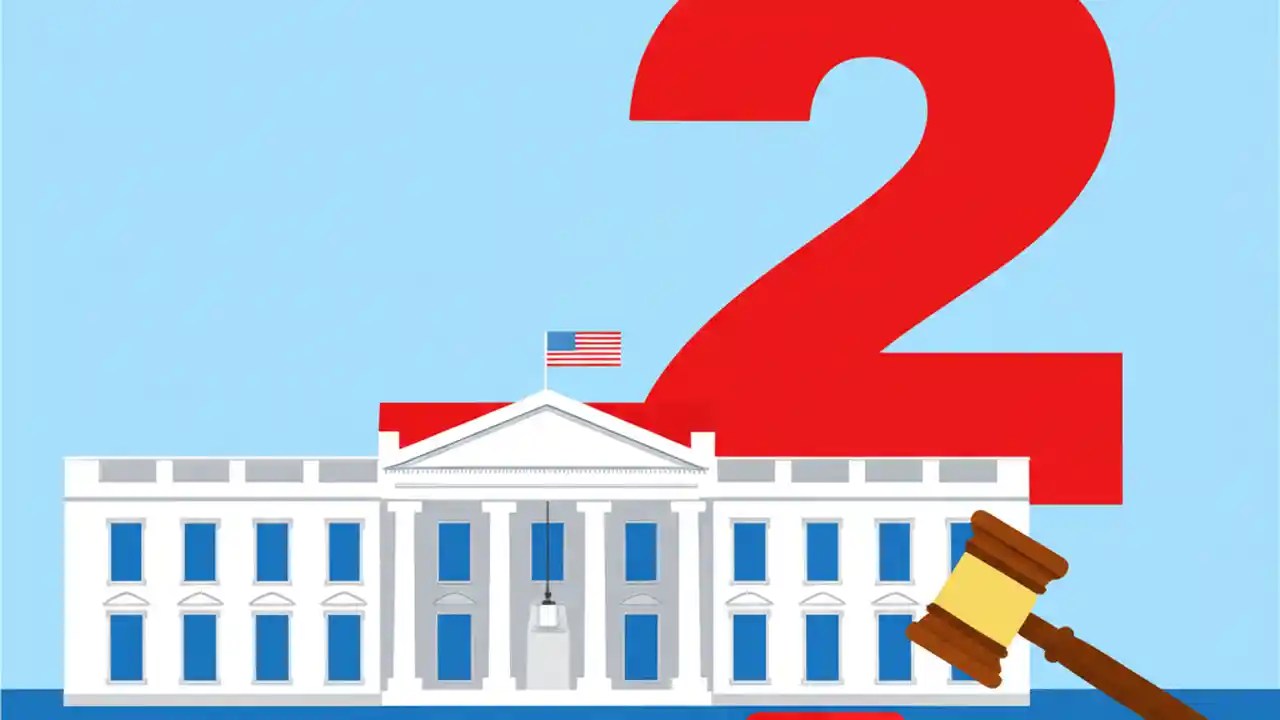 2