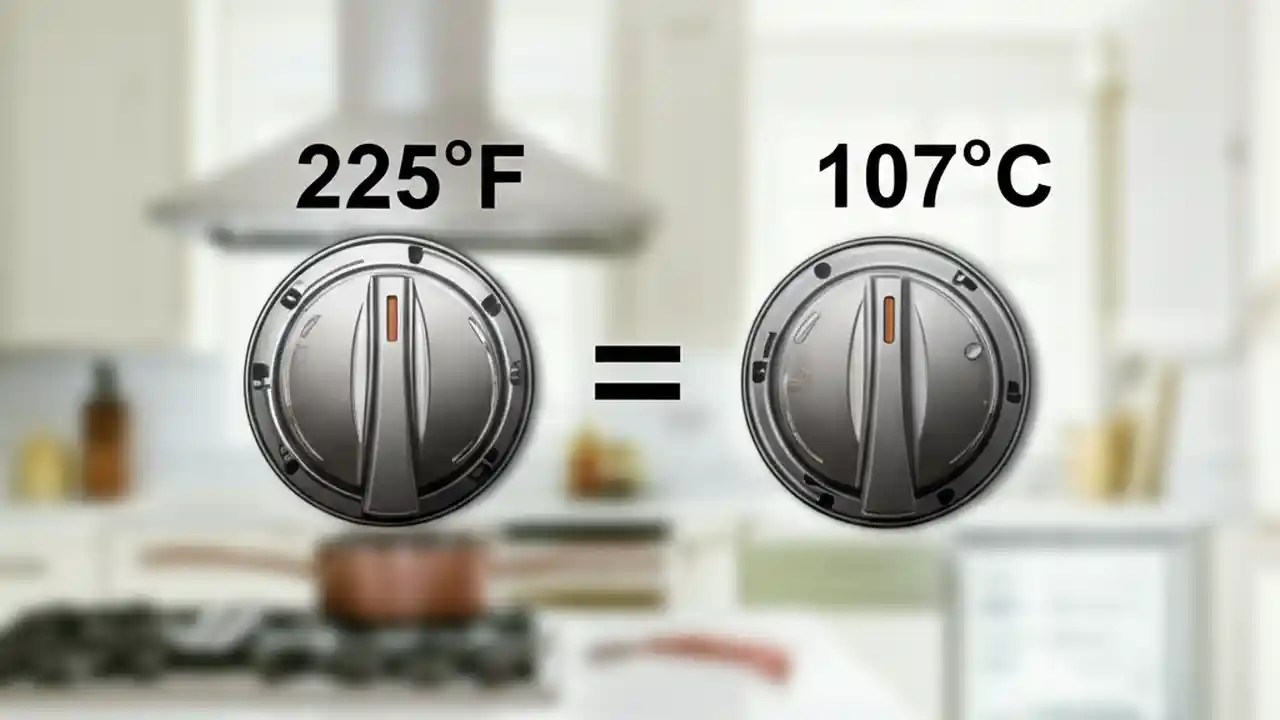 225°F

=

107°C