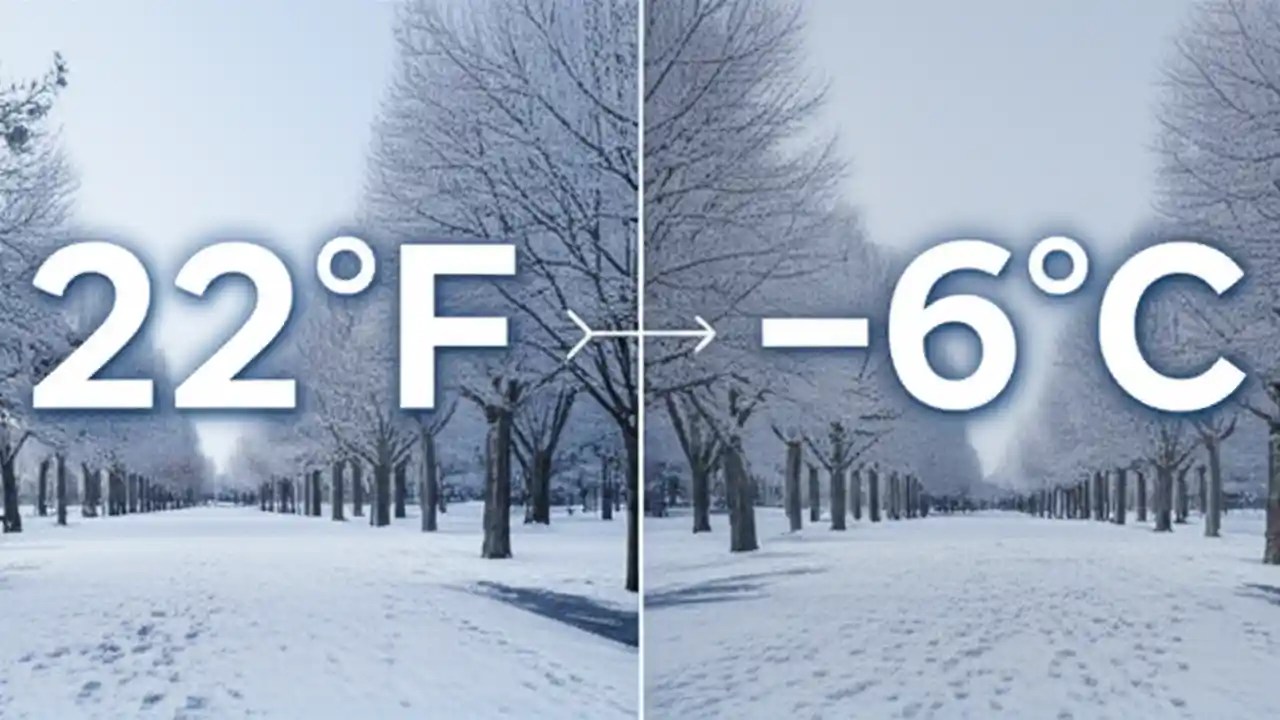 22°F → −6°C