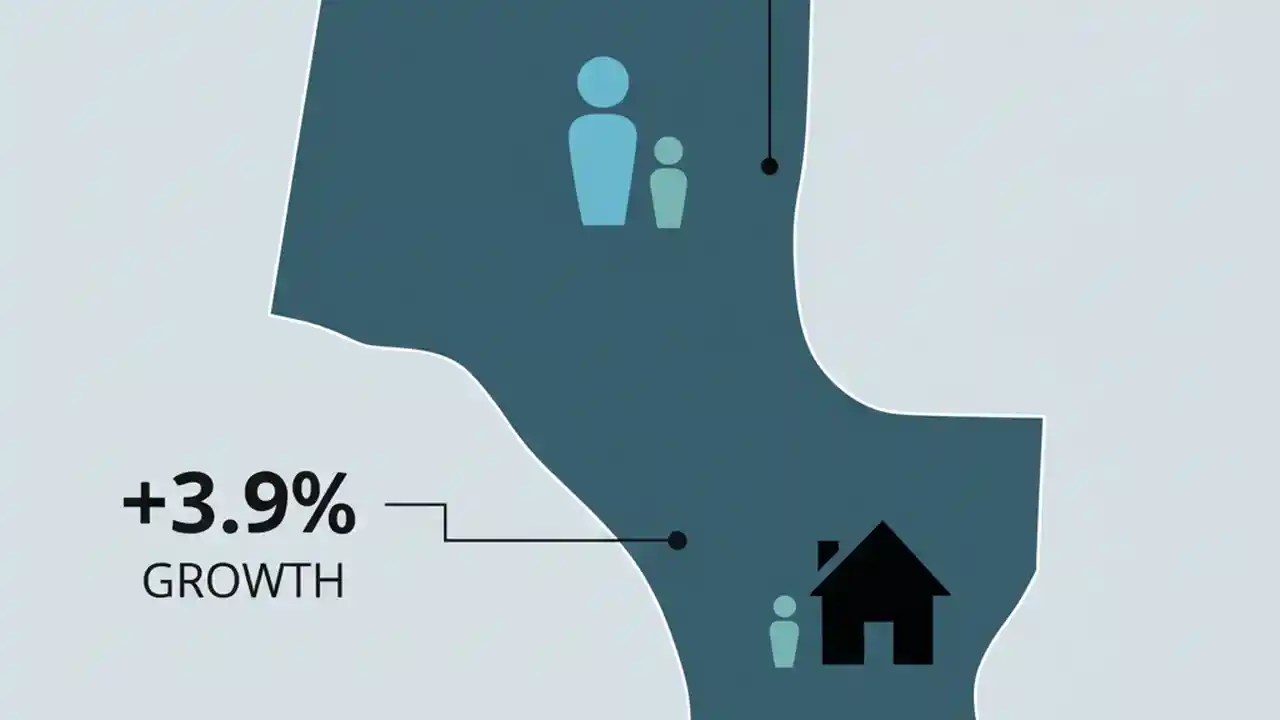 +3.9%
GROWTH