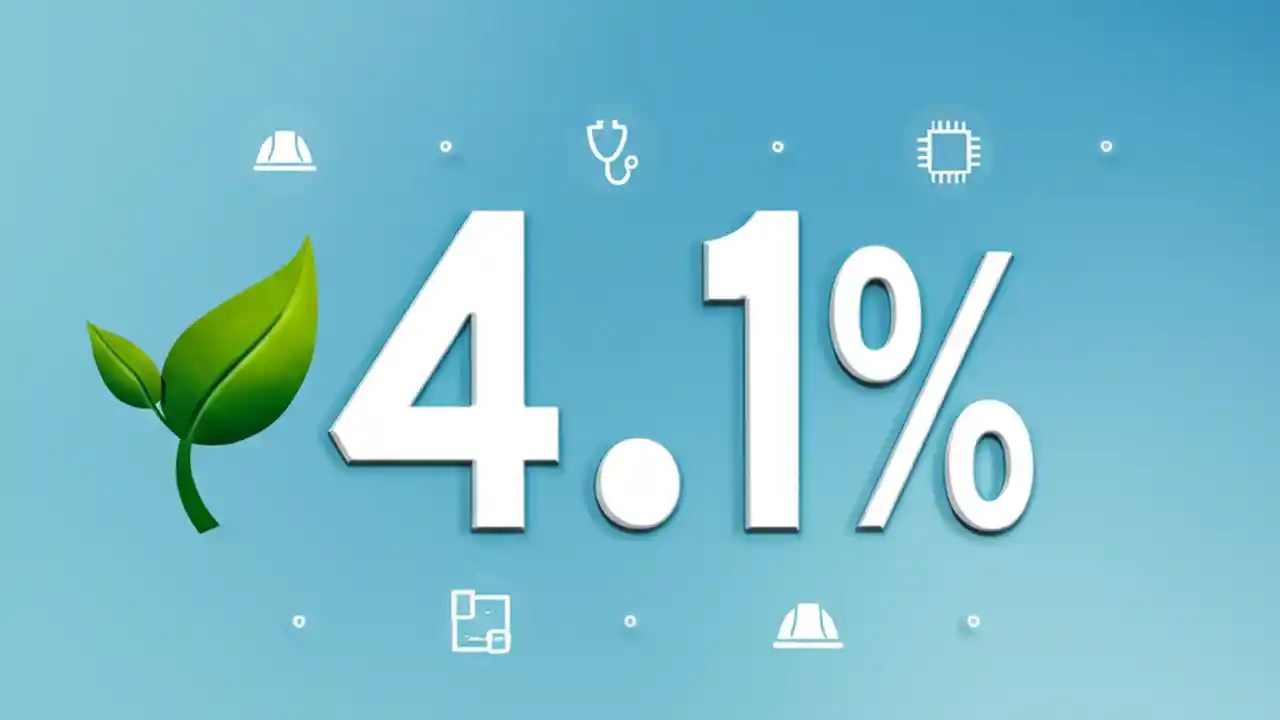 4.1%