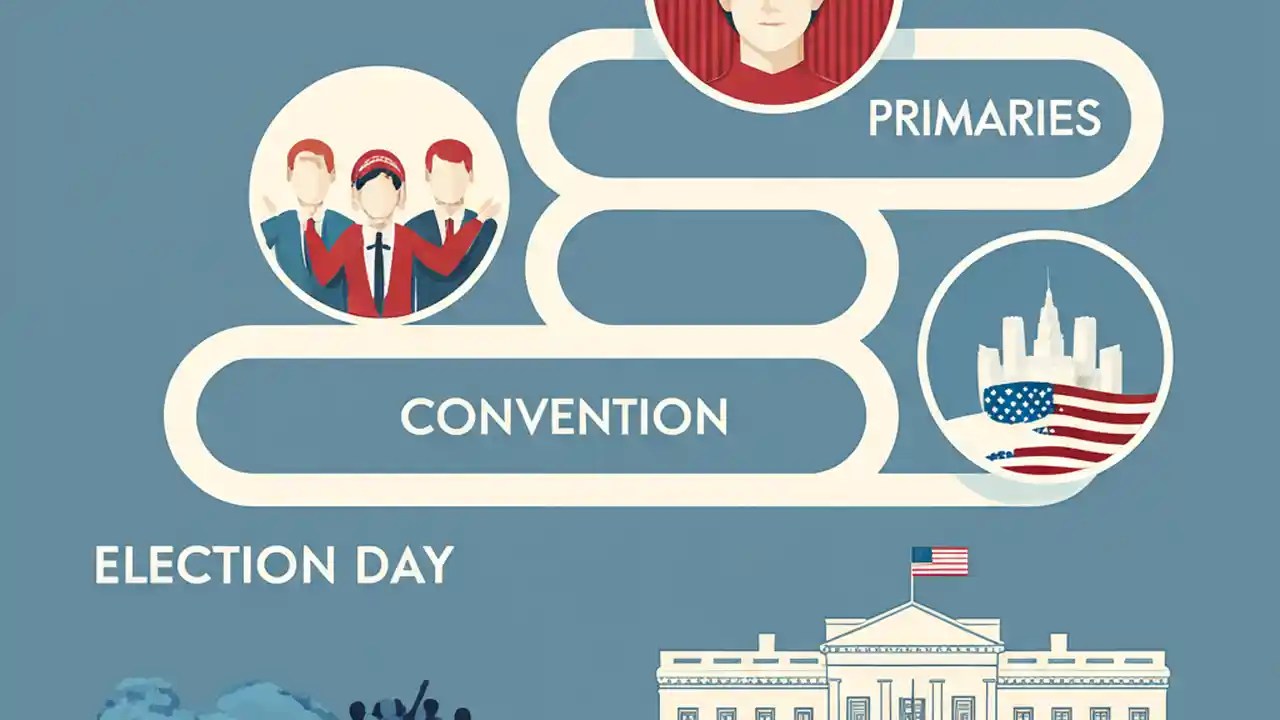 PRIMARIES

CONVENTION

ELECTION DAY