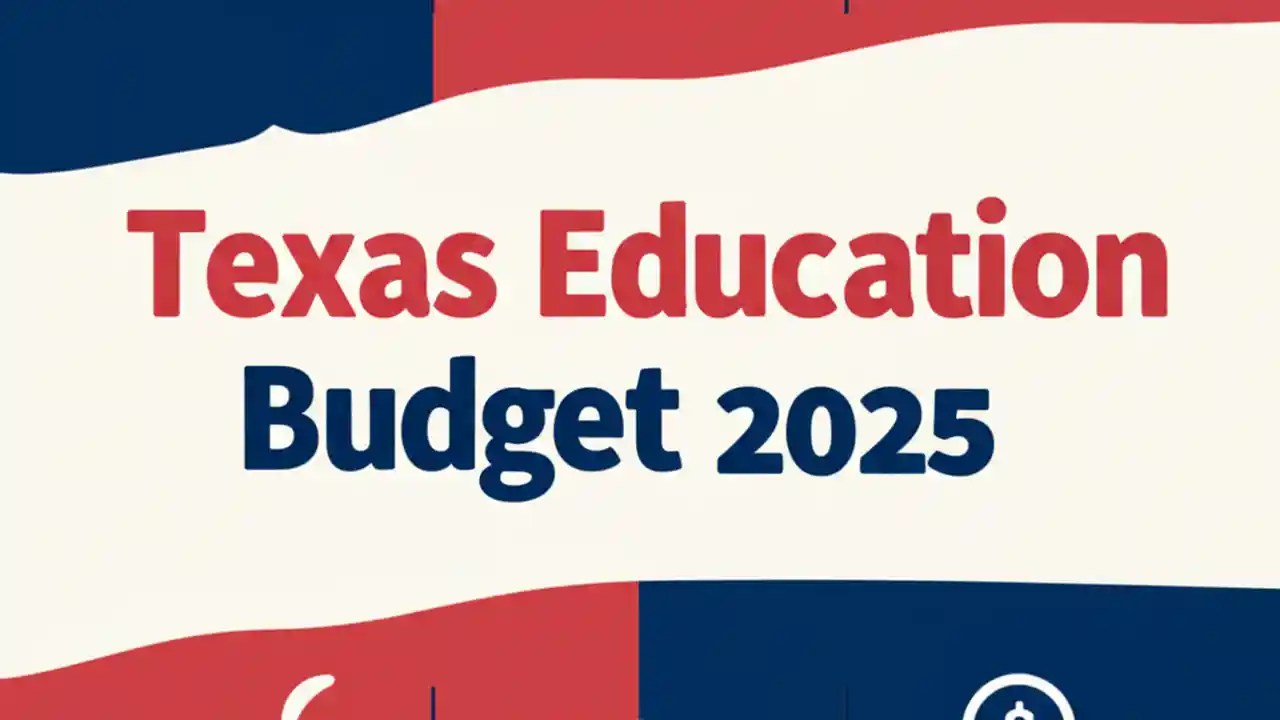 Texas Education
Budget 2025