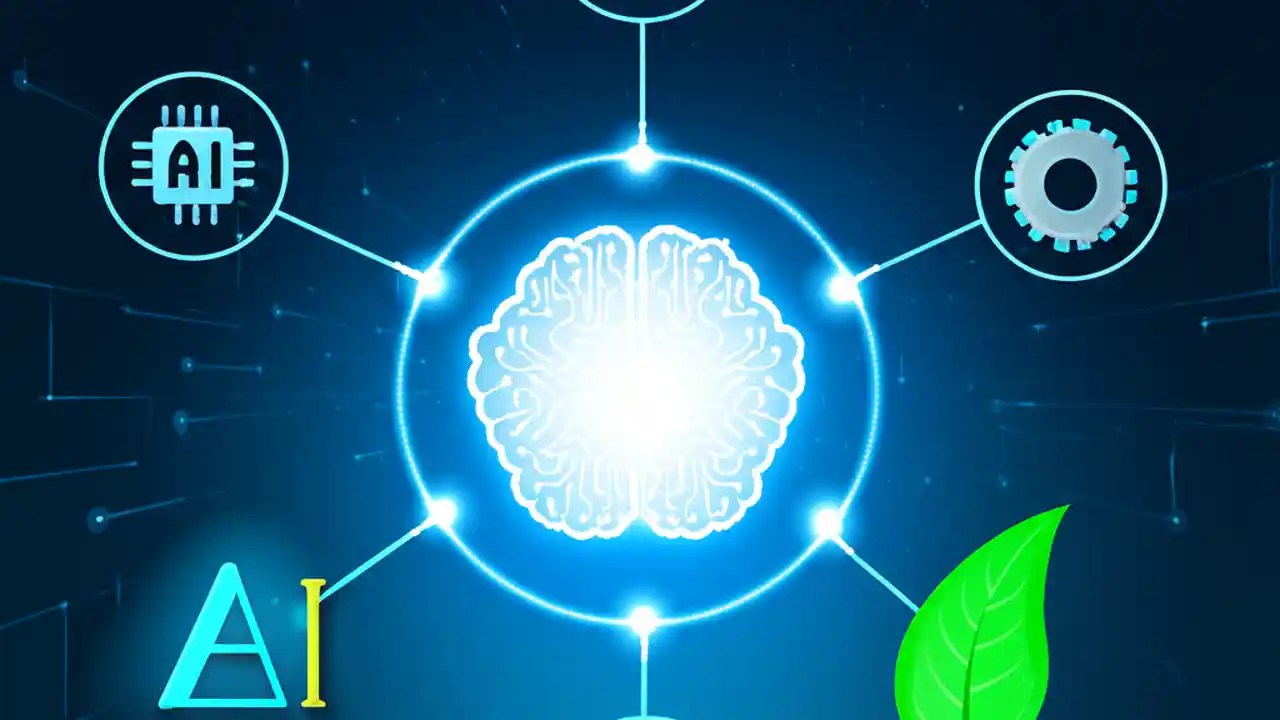 AI

AI