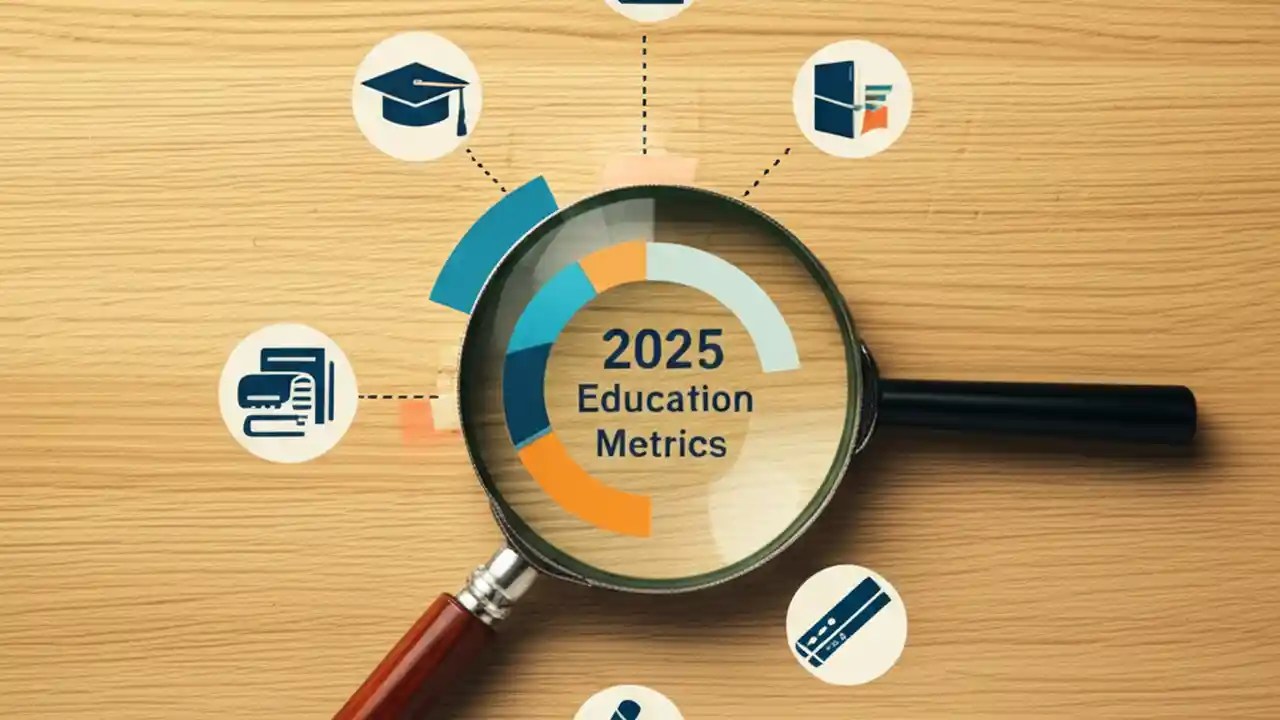 2025
Education
Metrics