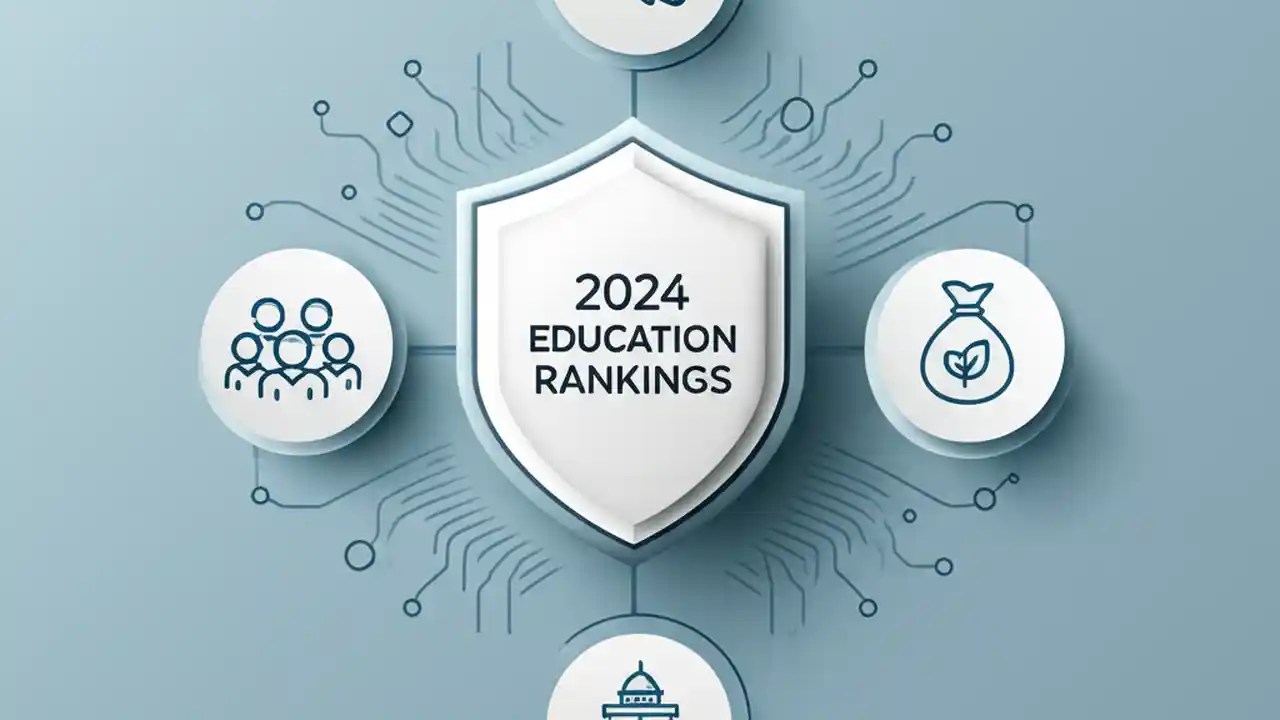 2024
EDUCATION
RANKINGS